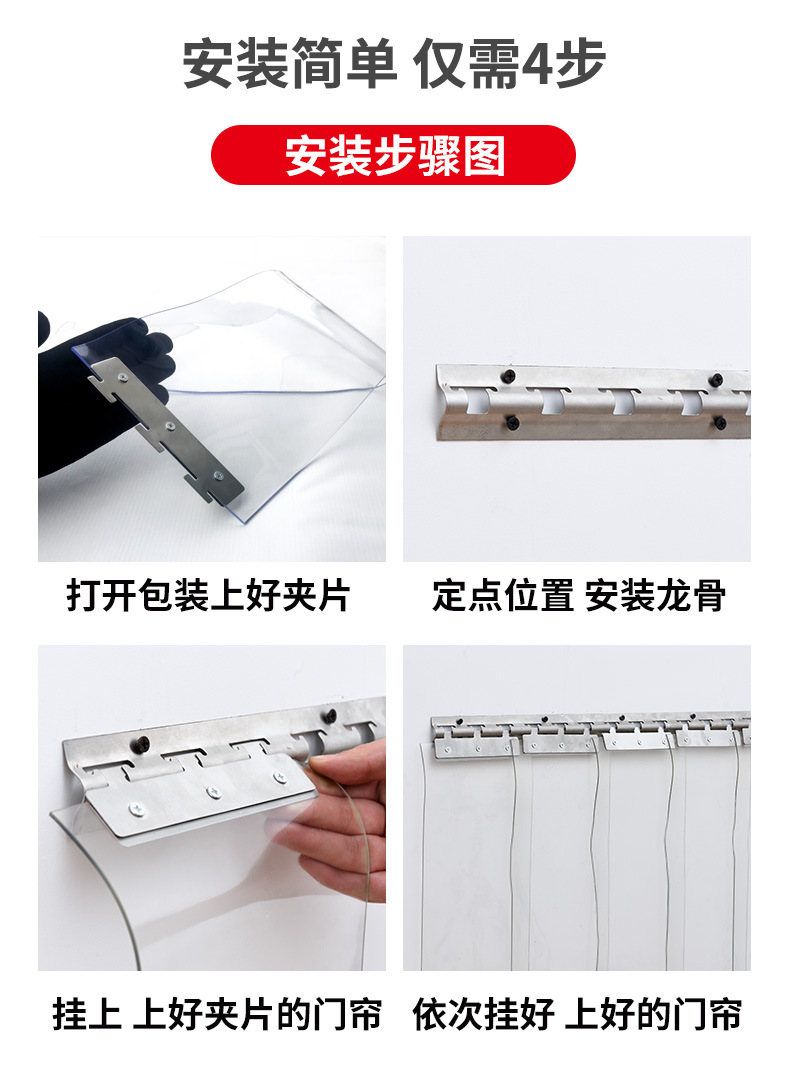 安装简单 仅需4步

安装步骤图

打开包装上好夹片

定点位置 安装龙骨

挂上 上好夹片的门帘

依次挂好 上好的门帘