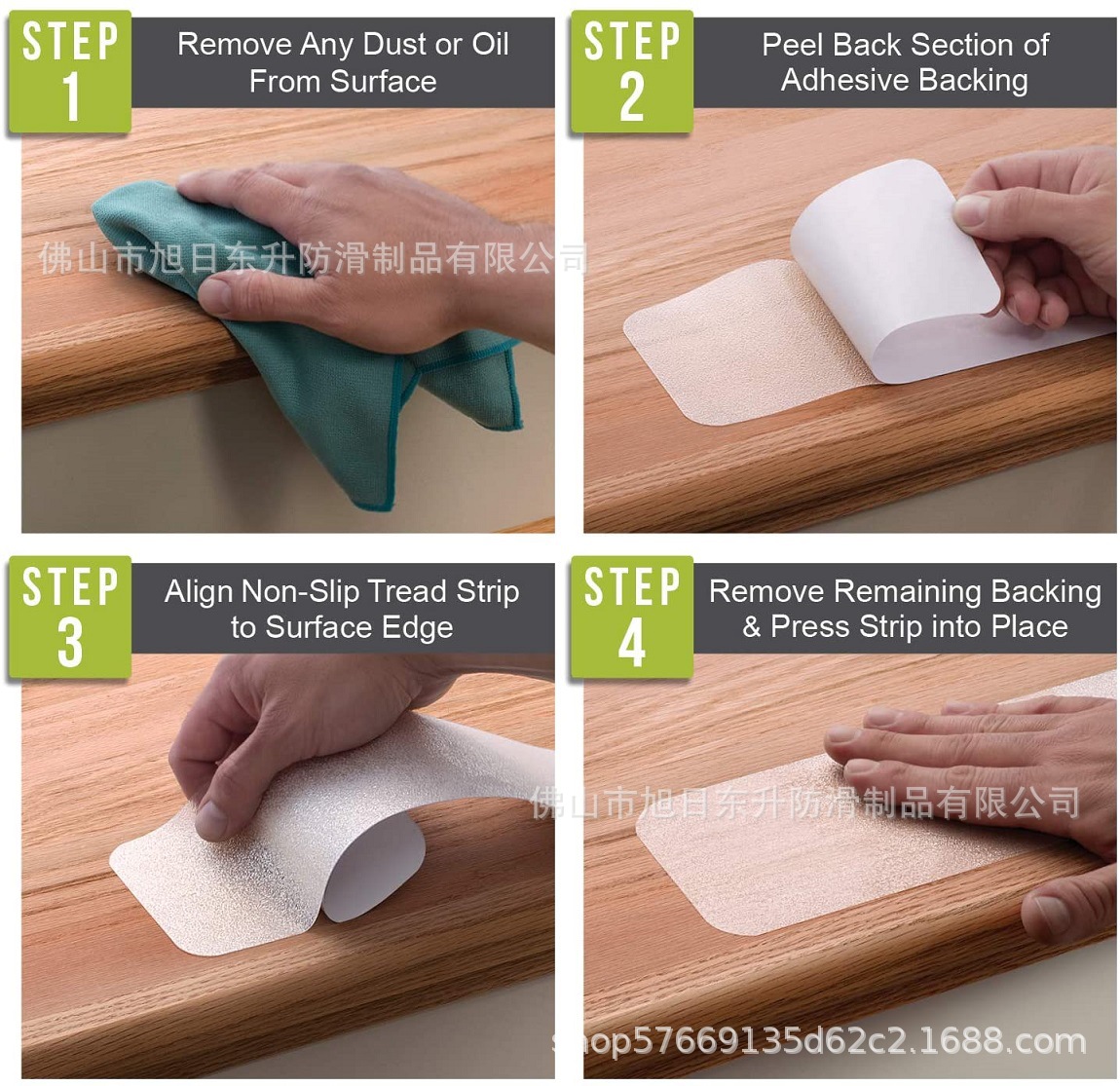 STEP 1
Remove Any Dust or Oil From Surface

STEP 2
Peel Back Section of Adhesive Backing

佛山市旭日东升防滑制品有限公司

STEP 3
Align Non-Slip Tread Strip to Surface Edge

STEP 4
Remove Remaining Backing & Press Strip into Place

佛山市旭日东升防滑制品有限公司

shop57669135d62c2.1688.com