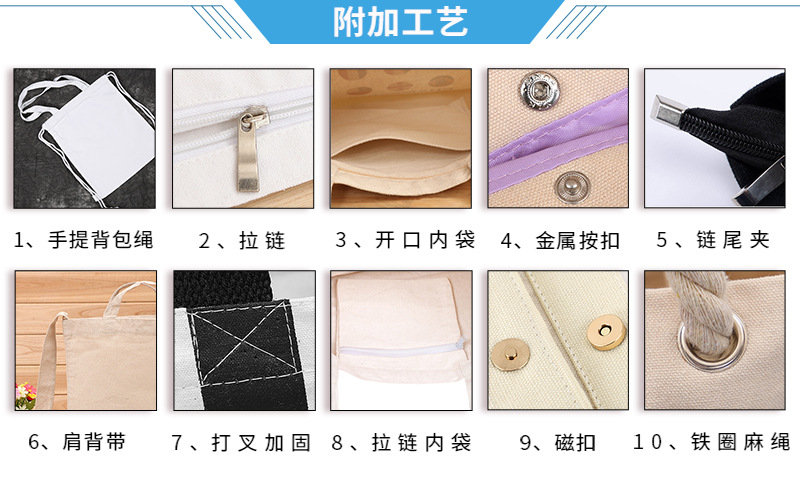 附加工艺

1、手提背包绳
2、拉链
3、开口内袋
4、金属按扣
5、链尾夹

6、肩背带
7、打叉加固
8、拉链内袋
9、磁扣
10、铁圈麻绳