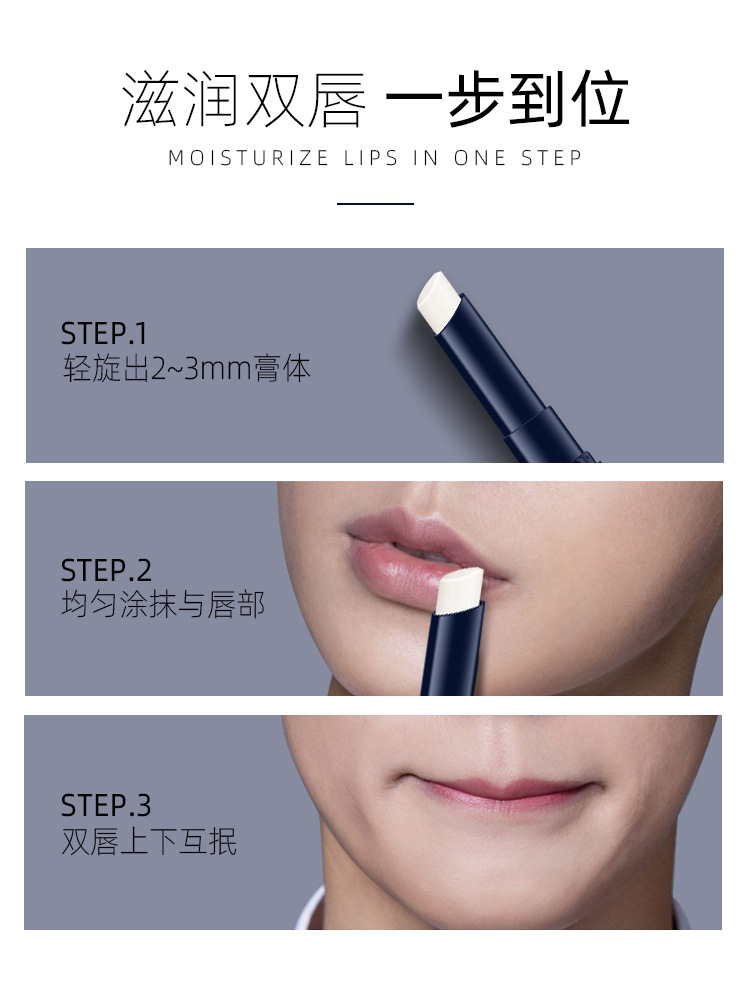 滋润双唇 一步到位
MOISTURIZE LIPS IN ONE STEP

STEP.1
轻旋出2~3mm膏体

STEP.2
均匀涂抹与唇部

STEP.3
双唇上下互抿