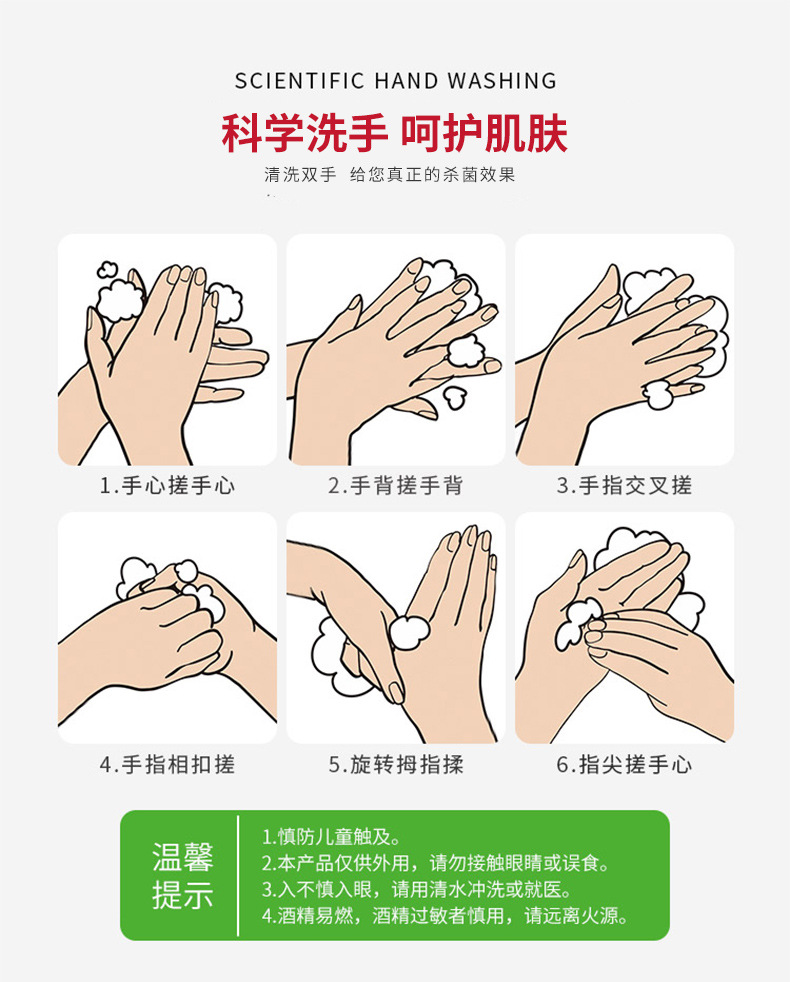 SCIENTIFIC HAND WASHING

科学洗手 呵护肌肤

清洗双手 给您真正的杀菌效果

1.手心搓手心

2.手背搓手背

3.手指交叉搓

4.手指相扣搓

5.旋转拇指揉

6.指尖搓手心

温馨提示

1.慎防儿童触及。
2.本产品仅供外用，请勿接触眼睛或误食。
3.入不慎入眼，请用清水冲洗或就医。
4.酒精易燃，酒精过敏者慎用，请远离火源。