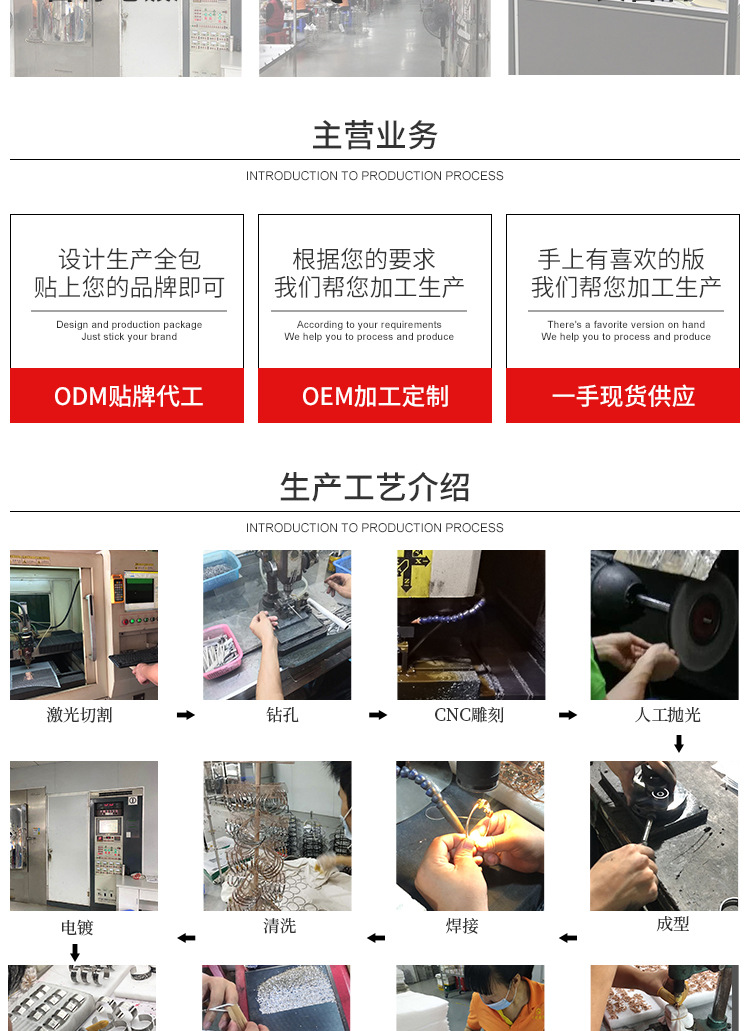 主营业务

INTRODUCTION TO PRODUCTION PROCESS

设计生产全包
贴上您的品牌即可

Design and production package
Just stick your brand

ODM贴牌代工

根据您的要求
我们帮您加工生产

According to your requirements
We help you to process and produce

OEM加工定制

手上有喜欢的版
我们帮您加工生产

There's a favorite version on hand
We help you to process and produce

一手现货供应

生产工艺介绍

INTRODUCTION TO PRODUCTION PROCESS

激光切割

钻孔

CNC雕刻

人工抛光

电镀

清洗

焊接

成型