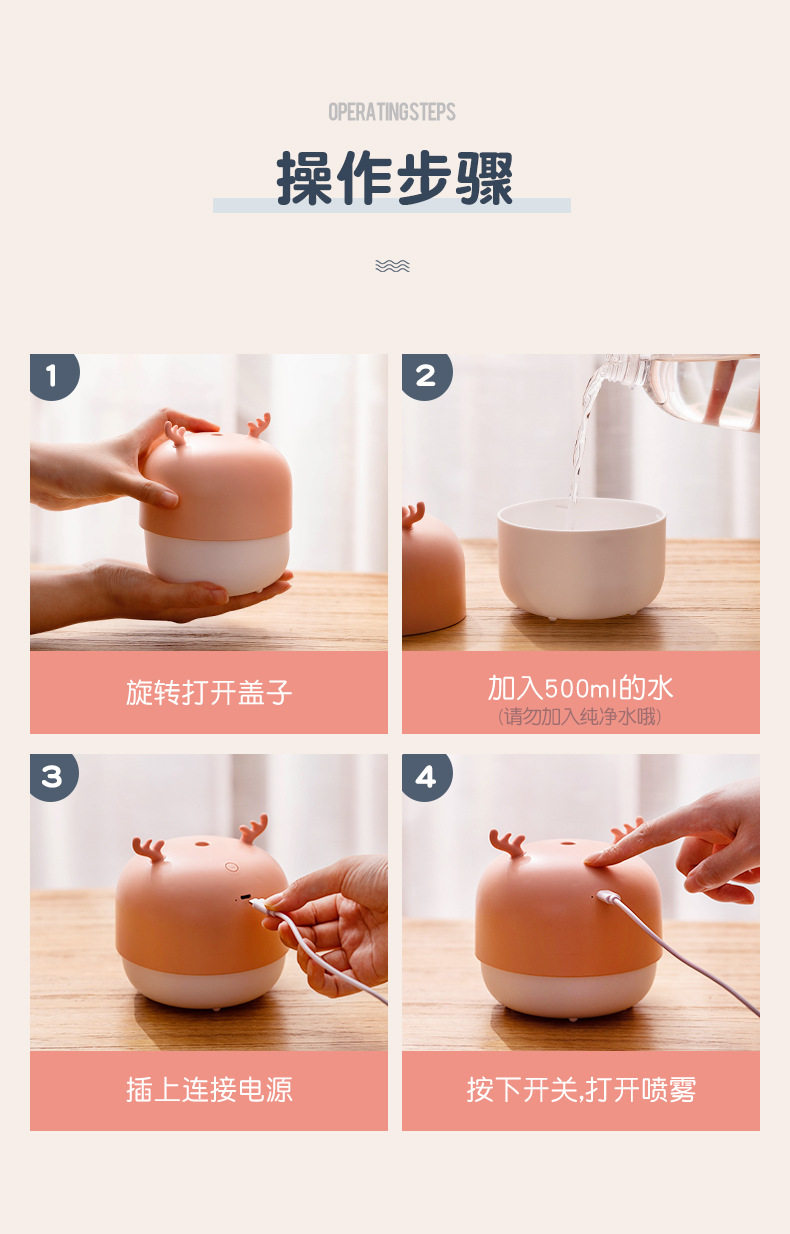 OPERATINGSTEPS

操作步骤

1

旋转打开盖子

2

加入500ml的水
(请勿加入纯净水哦)

3

插上连接电源

4

按下开关,打开喷雾