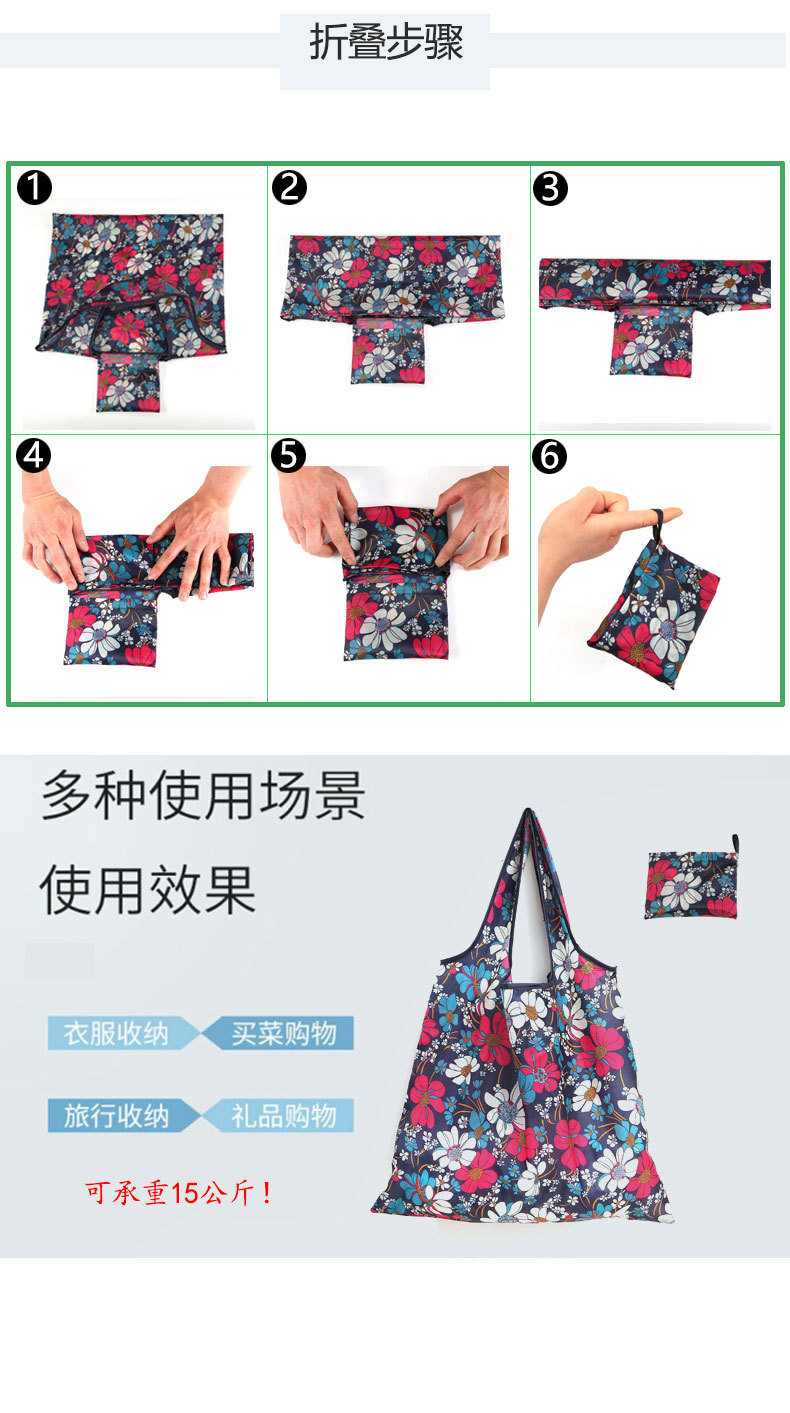 折叠步骤

1

2

3

4

5

6

多种使用场景

使用效果

衣服收纳　买菜购物

旅行收纳　礼品购物

可承重15公斤！