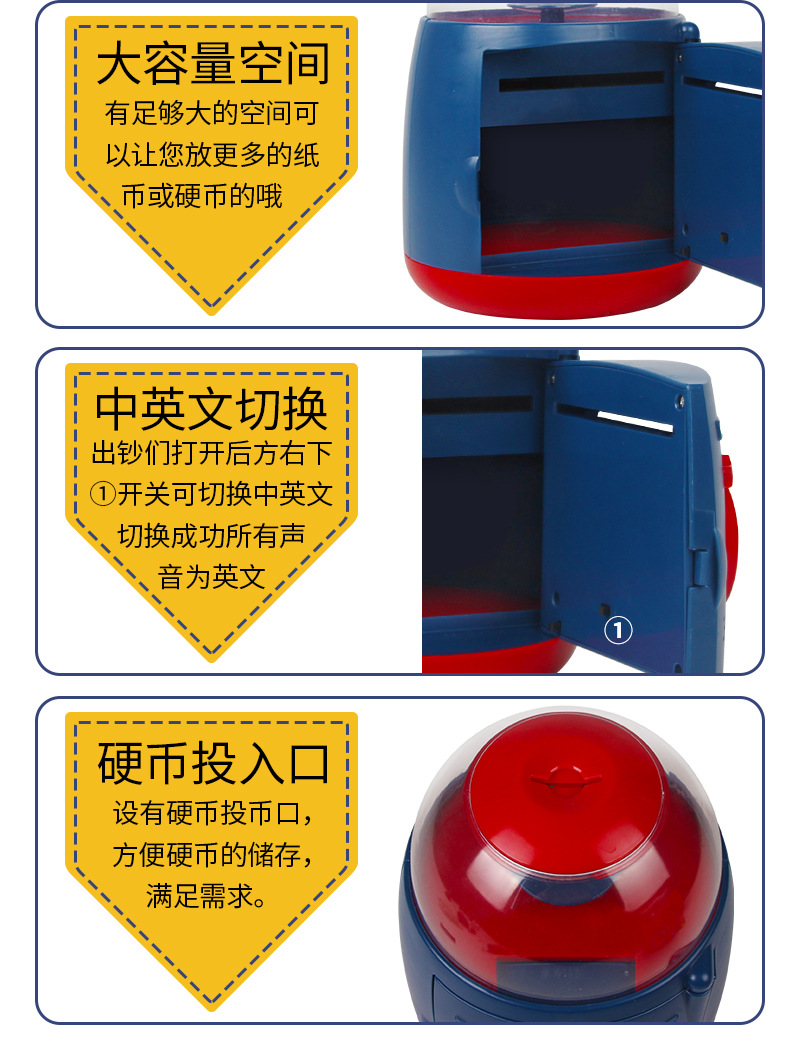 大容量空间
有足够大的空间可以让您放更多的纸币或硬币的哦

中英文切换
出钞们打开后方右下①开关可切换中英文切换成功所有声音为英文

①

硬币投入口
设有硬币投币口，方便硬币的储存，满足需求。