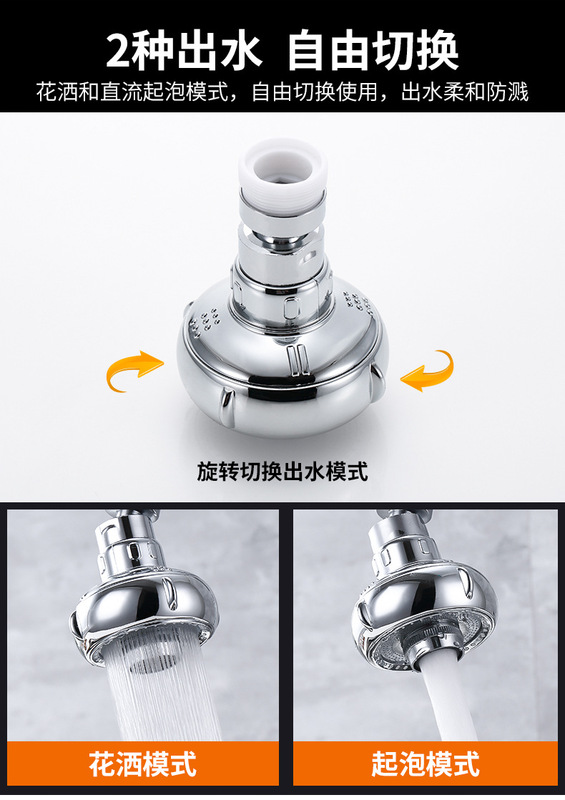 2种出水 自由切换

花洒和直流起泡模式，自由切换使用，出水柔和防溅

旋转切换出水模式

花洒模式

起泡模式