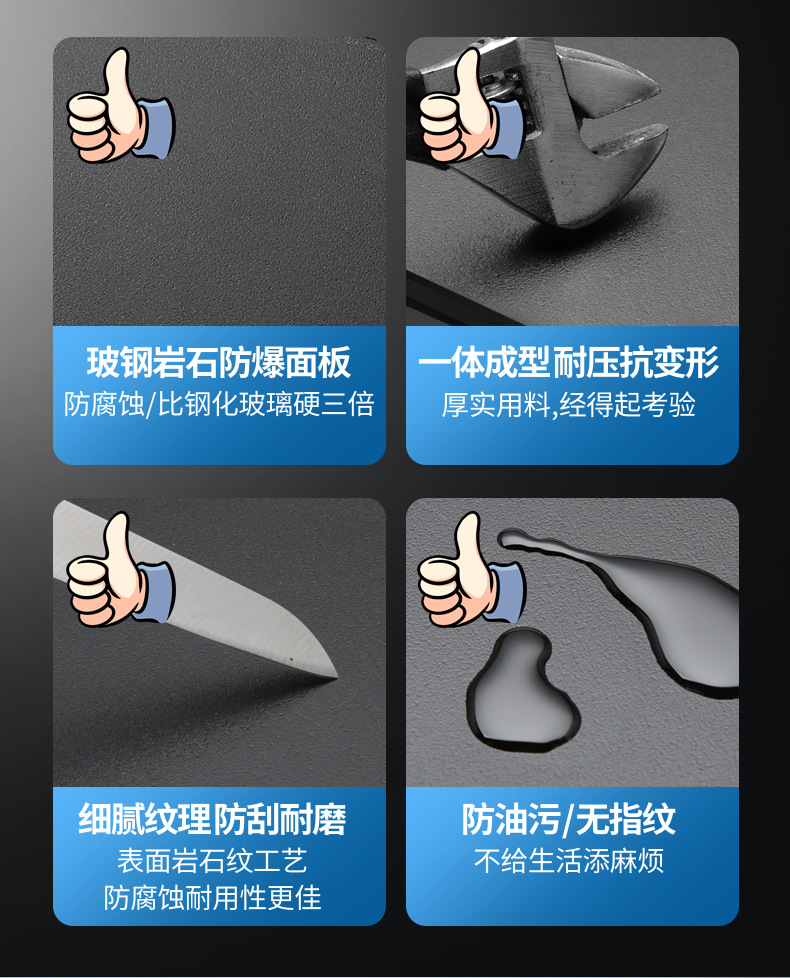 玻钢岩石防爆面板
防腐蚀/比钢化玻璃硬三倍

一体成型耐压抗变形
厚实用料,经得起考验

细腻纹理防刮耐磨
表面岩石纹工艺
防腐蚀耐用性更佳

防油污/无指纹
不给生活添麻烦