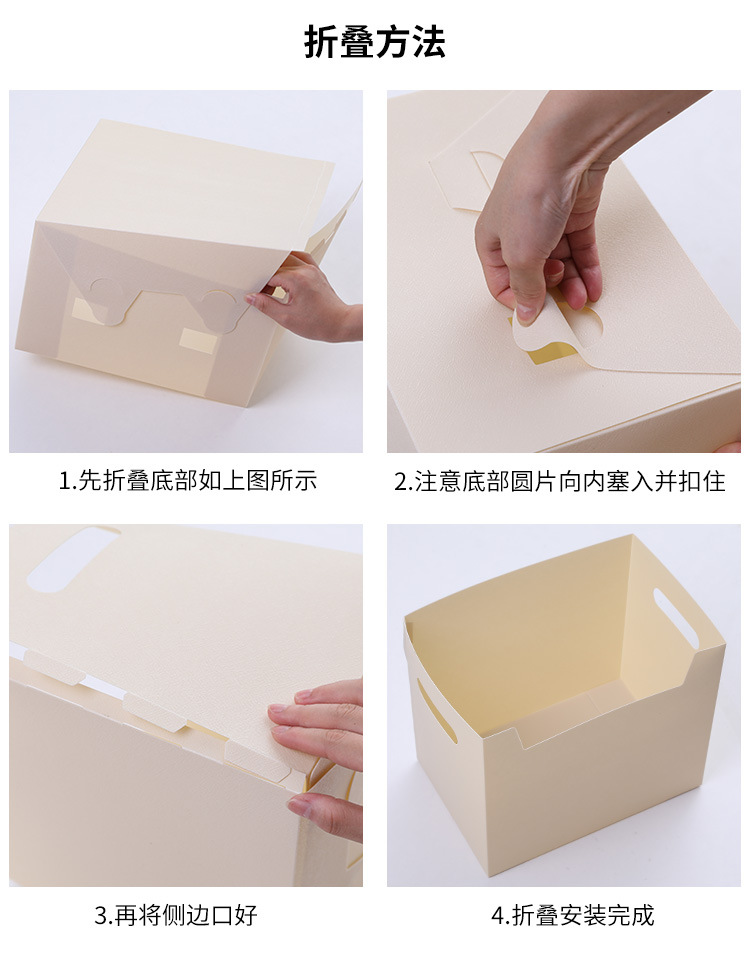 折叠方法

1.先折叠底部如上图所示

2.注意底部圆片向内塞入并扣住

3.再将侧边口好

4.折叠安装完成