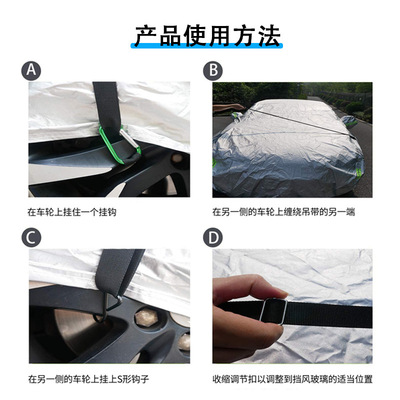 产品使用方法

A

在车轮上挂住一个挂钩

B

在另一侧的车轮上缠绕吊带的另一端

C

在另一侧的车轮上挂上S形钩子

D

收缩调节扣以调整到挡风玻璃的适当位置