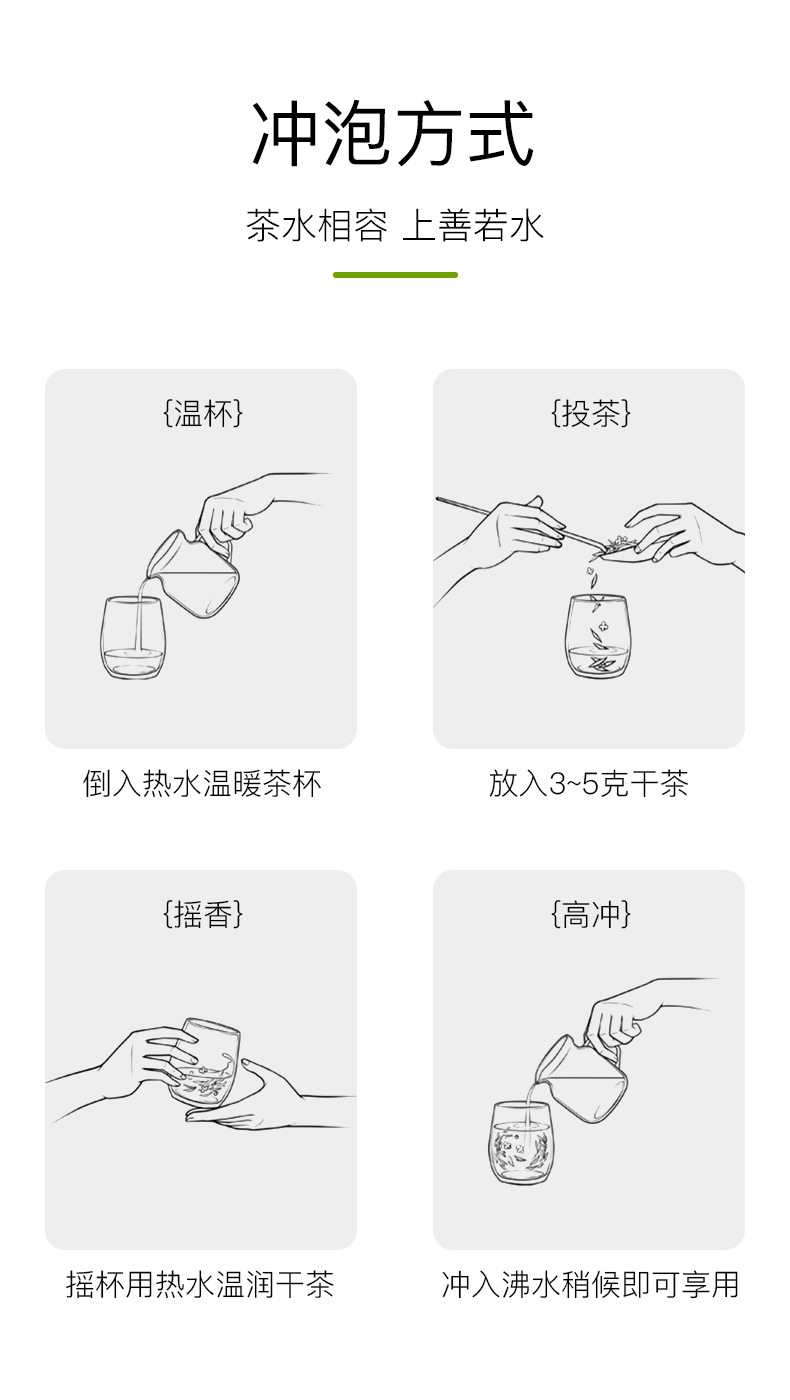 冲泡方式

茶水相容 上善若水

{温杯}

倒入热水温暖茶杯

{投茶}

放入3~5克干茶

{摇香}

摇杯用热水温润干茶

{高冲}

冲入沸水稍候即可享用