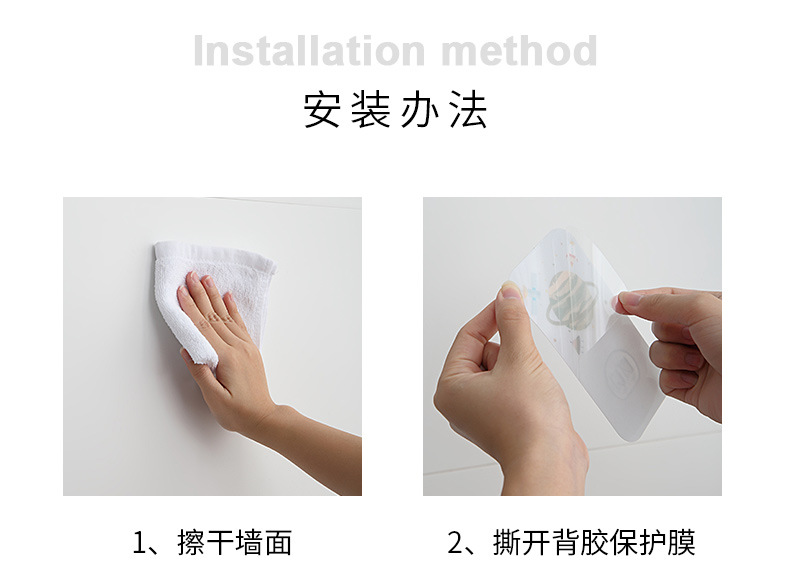 Installation method

安装办法

1、擦干墙面

2、撕开背胶保护膜