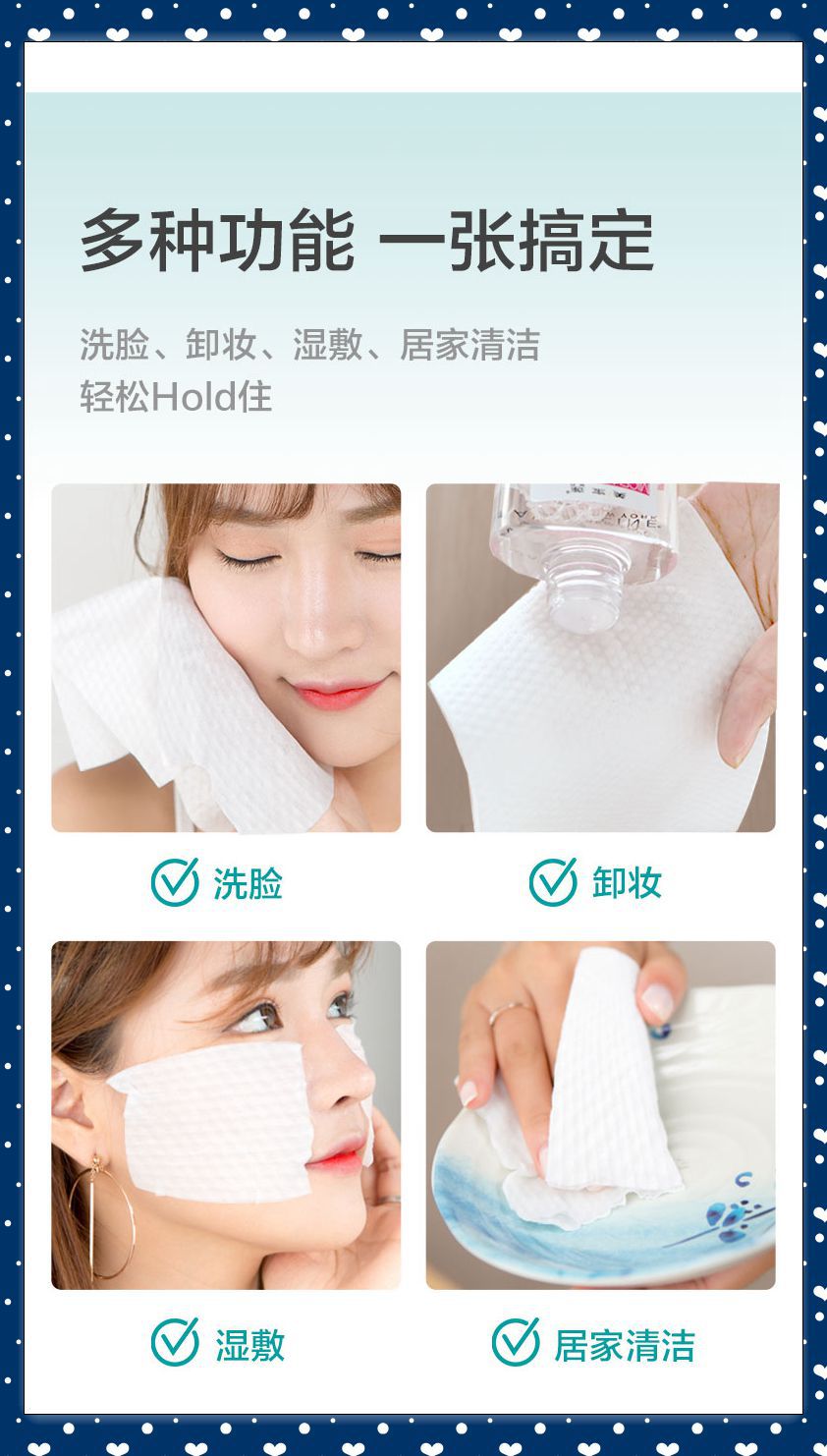 多种功能 一张搞定

洗脸、卸妆、湿敷、居家清洁
轻松Hold住

洗脸

卸妆

湿敷

居家清洁