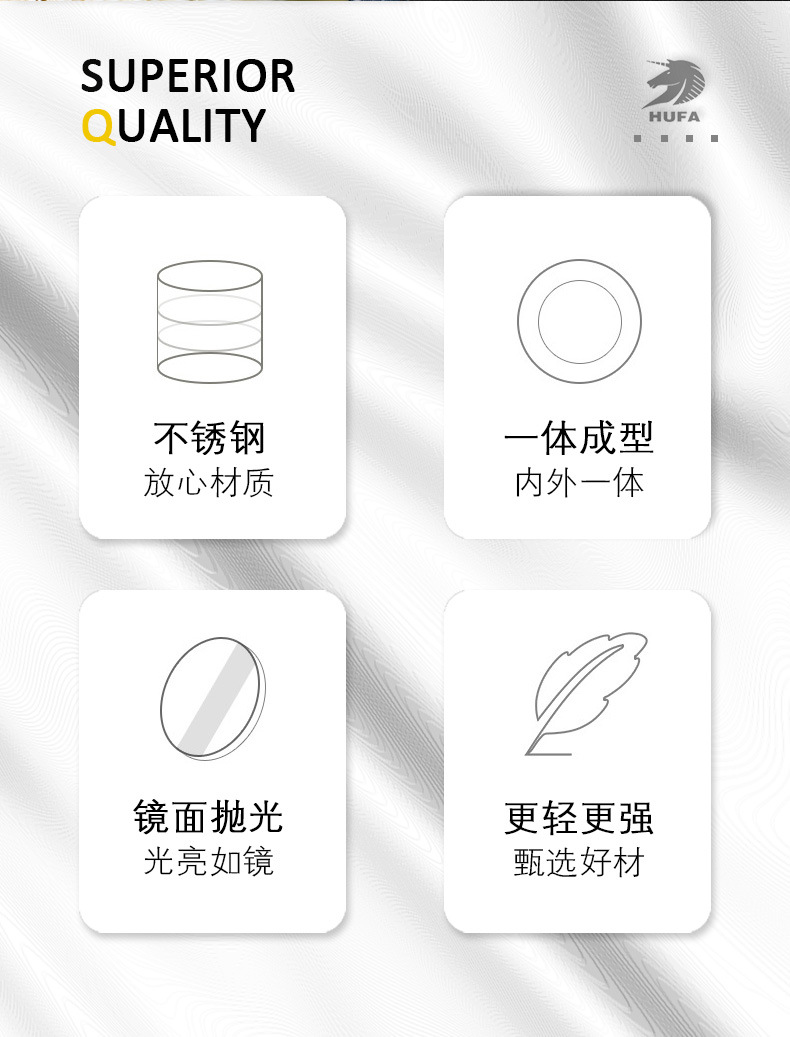 SUPERIOR
QUALITY

HUFA

不锈钢
放心材质

一体成型
内外一体

镜面抛光
光亮如镜

更轻更强
甄选好材