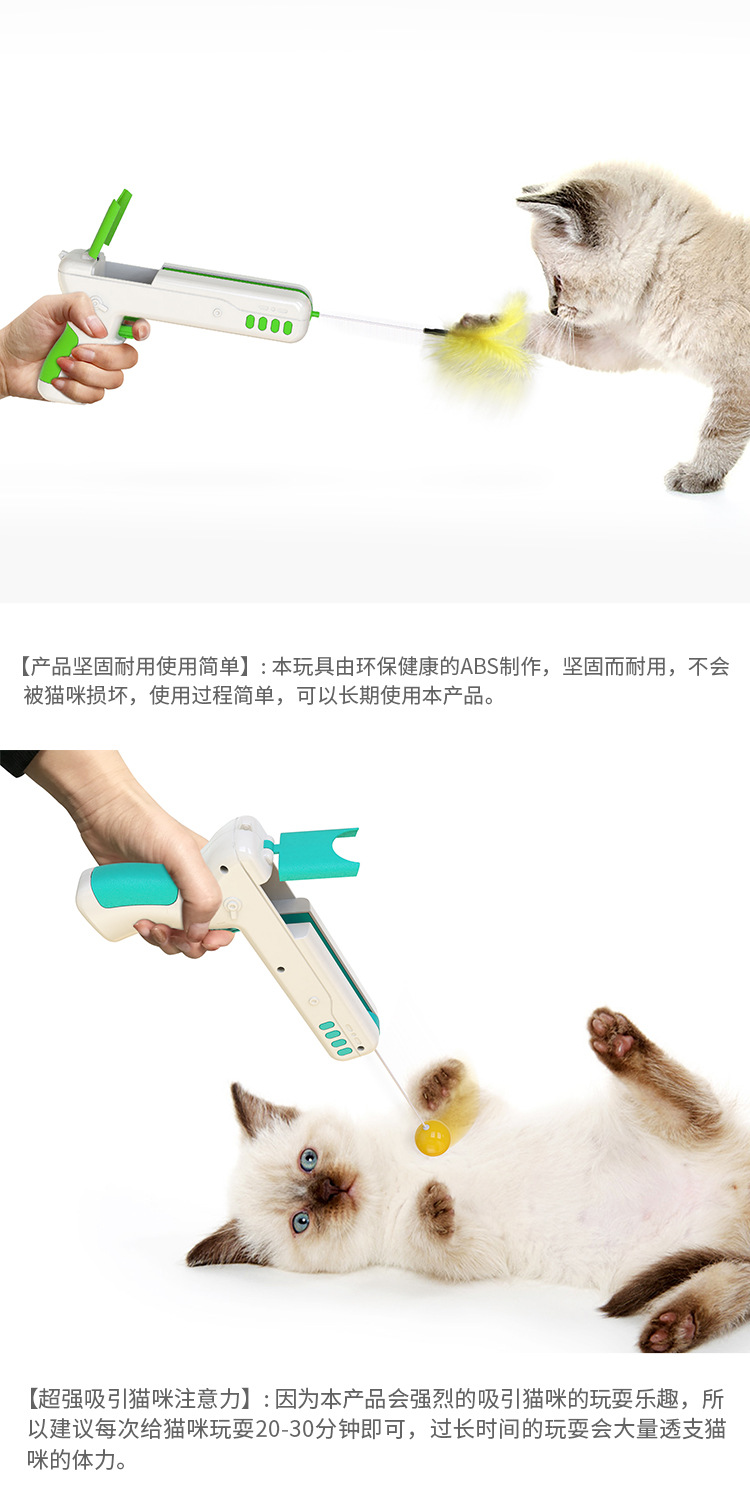 【产品坚固耐用使用简单】: 本玩具由环保健康的ABS制作，坚固而耐用，不会被猫咪损坏，使用过程简单，可以长期使用本产品。

【超强吸引猫咪注意力】: 因为本产品会强烈的吸引猫咪的玩耍乐趣，所以建议每次给猫咪玩耍20-30分钟即可，过长时间的玩耍会大量透支猫咪的体力。