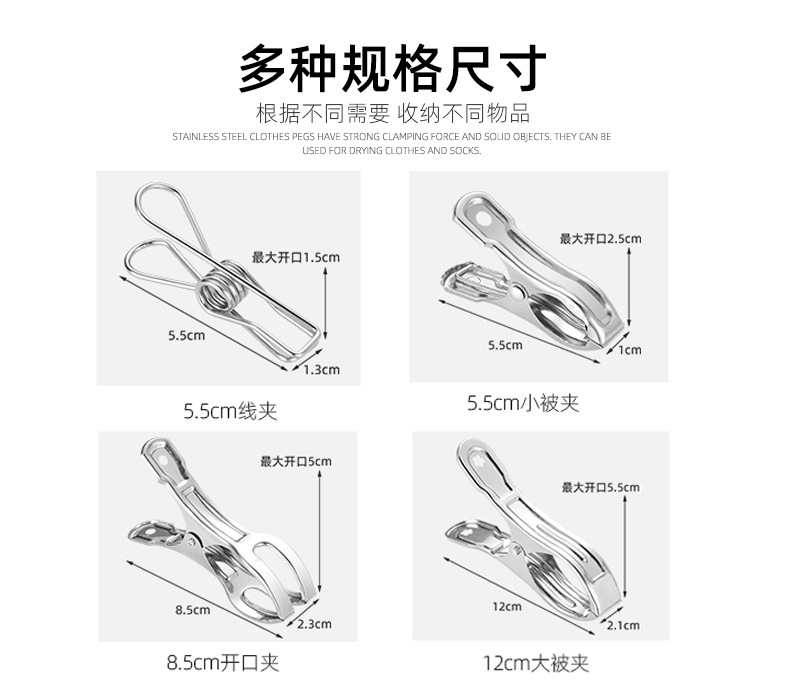 多种规格尺寸

根据不同需要 收纳不同物品

STAINLESS STEEL CLOTHES PEGS HAVE STRONG CLAMPING FORCE AND SOLID OBJECTS. THEY CAN BE USED FOR DRYING CLOTHES AND SOCKS.

最大开口1.5cm
5.5cm
1.3cm
5.5cm线夹

最大开口2.5cm
5.5cm
1cm
5.5cm小被夹

最大开口5cm
8.5cm
2.3cm
8.5cm开口夹

最大开口5.5cm
12cm
2.1cm
12cm大被夹