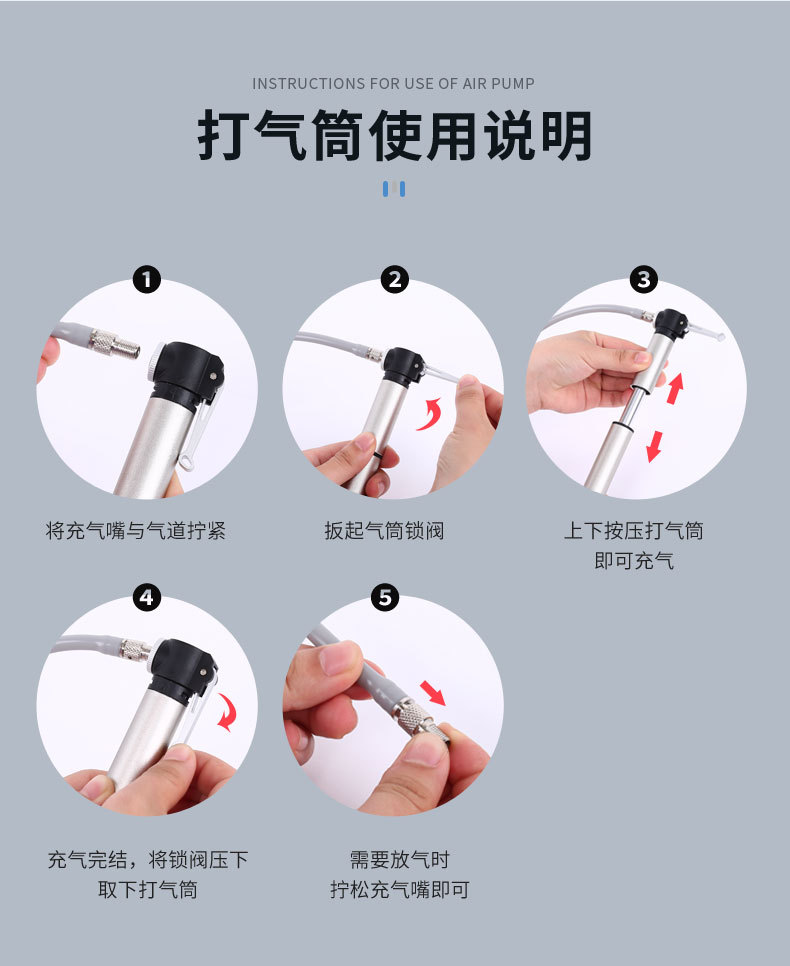 INSTRUCTIONS FOR USE OF AIR PUMP

打气筒使用说明

1
将充气嘴与气道拧紧

2
扳起气筒锁阀

3
上下按压打气筒
即可充气

4
充气完结，将锁阀压下
取下打气筒

5
需要放气时
拧松充气嘴即可