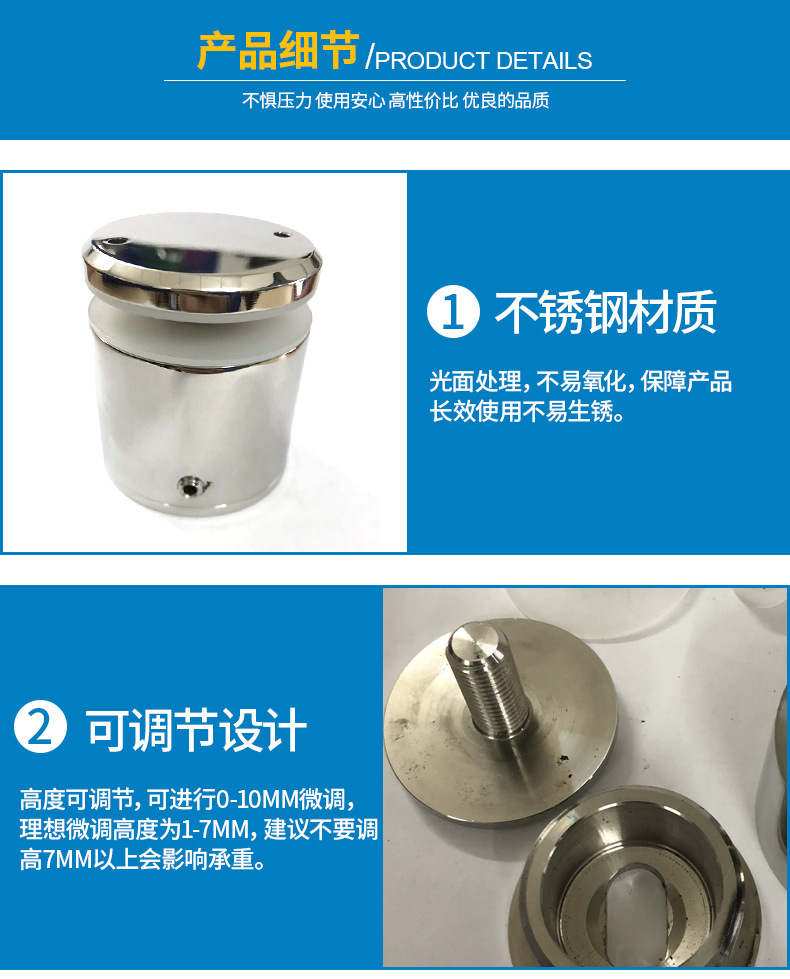 产品细节 /PRODUCT DETAILS

不惧压力 使用安心 高性价比 优良的品质

1 不锈钢材质

光面处理，不易氧化，保障产品长效使用不易生锈。

2 可调节设计

高度可调节，可进行0-10MM微调，理想微调高度为1-7MM，建议不要调高7MM以上会影响承重。