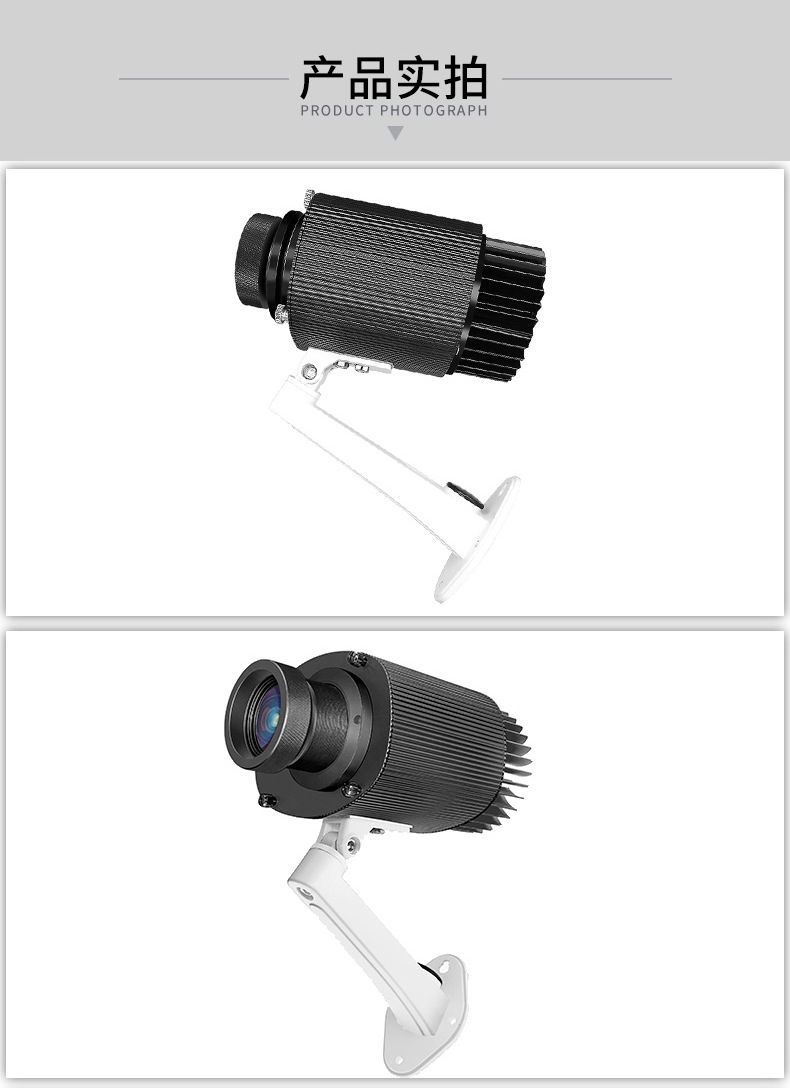 产品实拍
PRODUCT PHOTOGRAPH