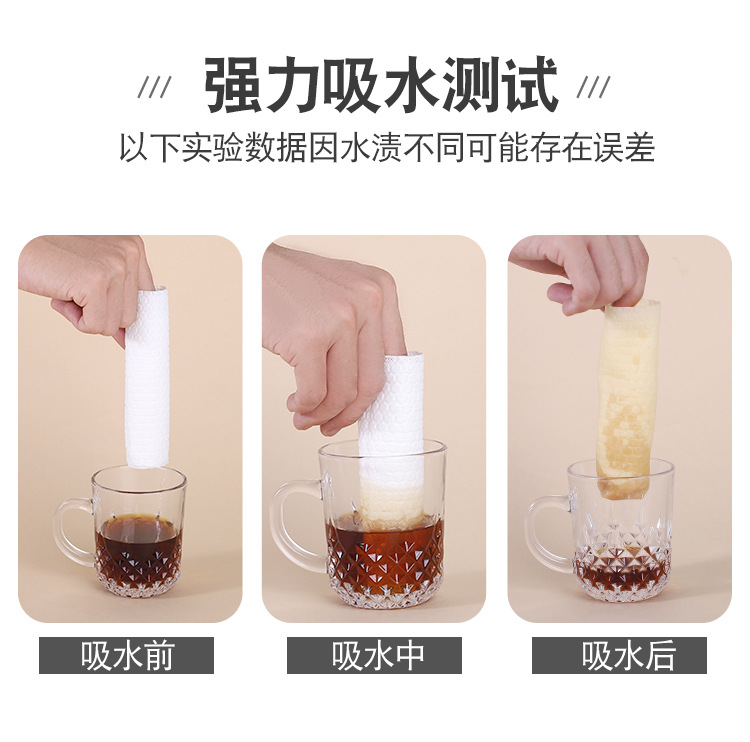 /// 强力吸水测试 ///

以下实验数据因水渍不同可能存在误差

吸水前

吸水中

吸水后