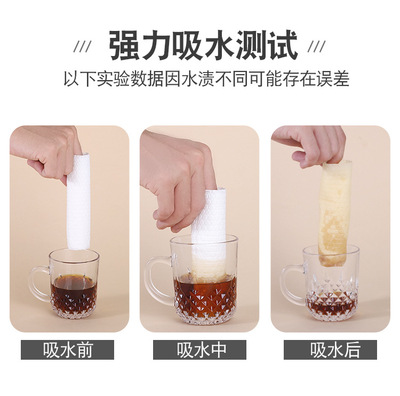 /// 强力吸水测试 ///

以下实验数据因水渍不同可能存在误差

吸水前

吸水中

吸水后