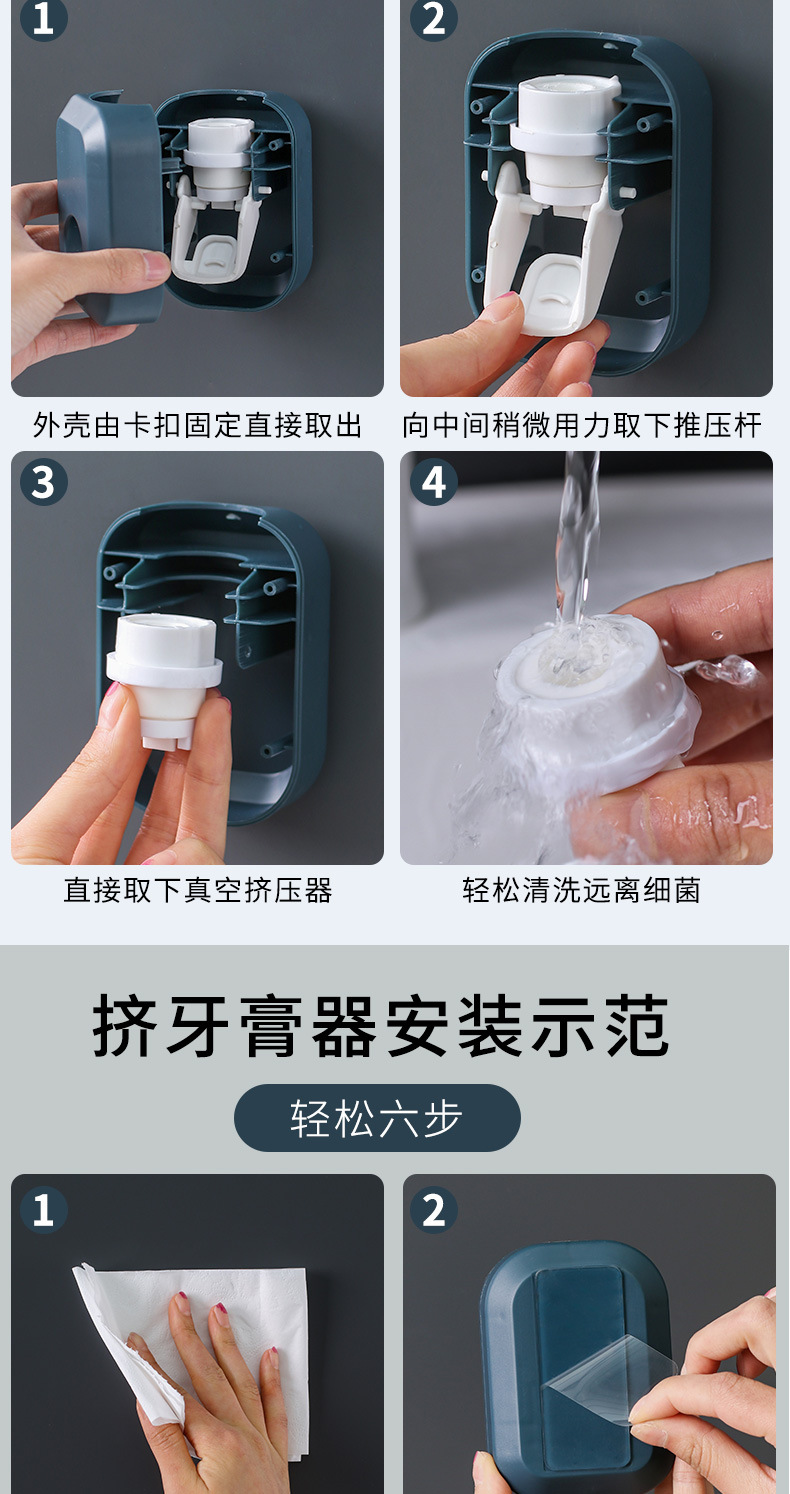 1

外壳由卡扣固定直接取出

2

向中间稍微用力取下推压杆

3

直接取下真空挤压器

4

轻松清洗远离细菌

挤牙膏器安装示范

轻松六步

1

2