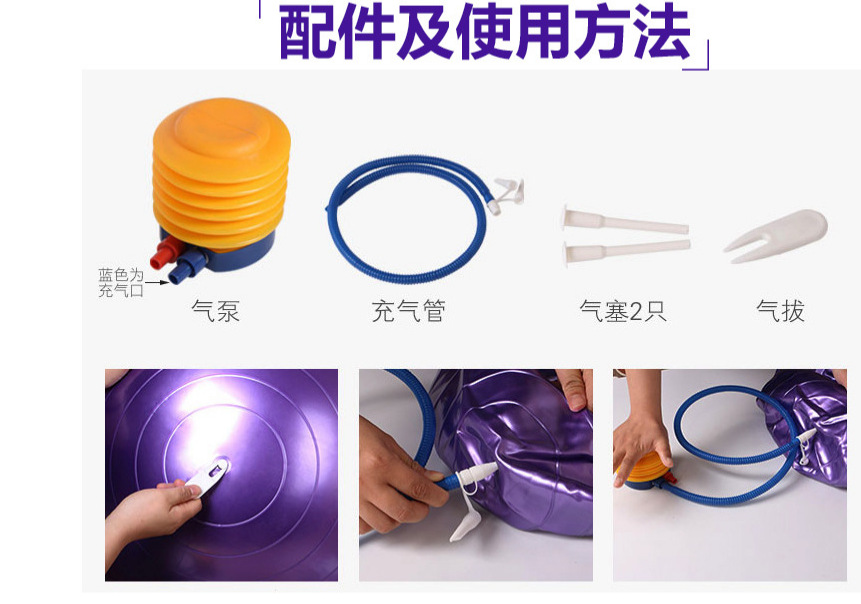 配件及使用方法

蓝色为充气口

气泵

充气管

气塞2只

气拔