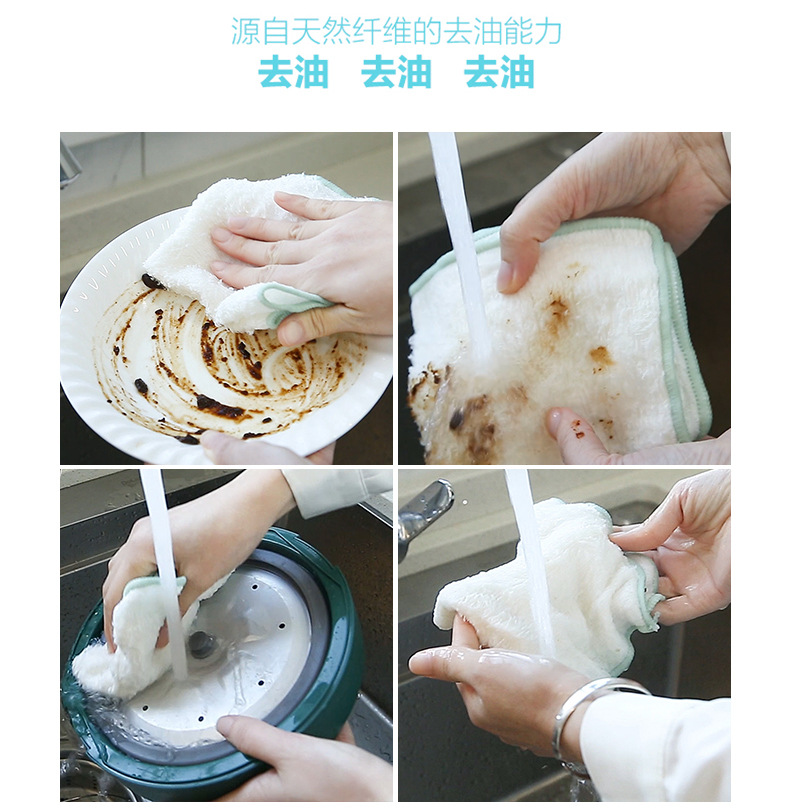 源自天然纤维的去油能力

去油　去油　去油