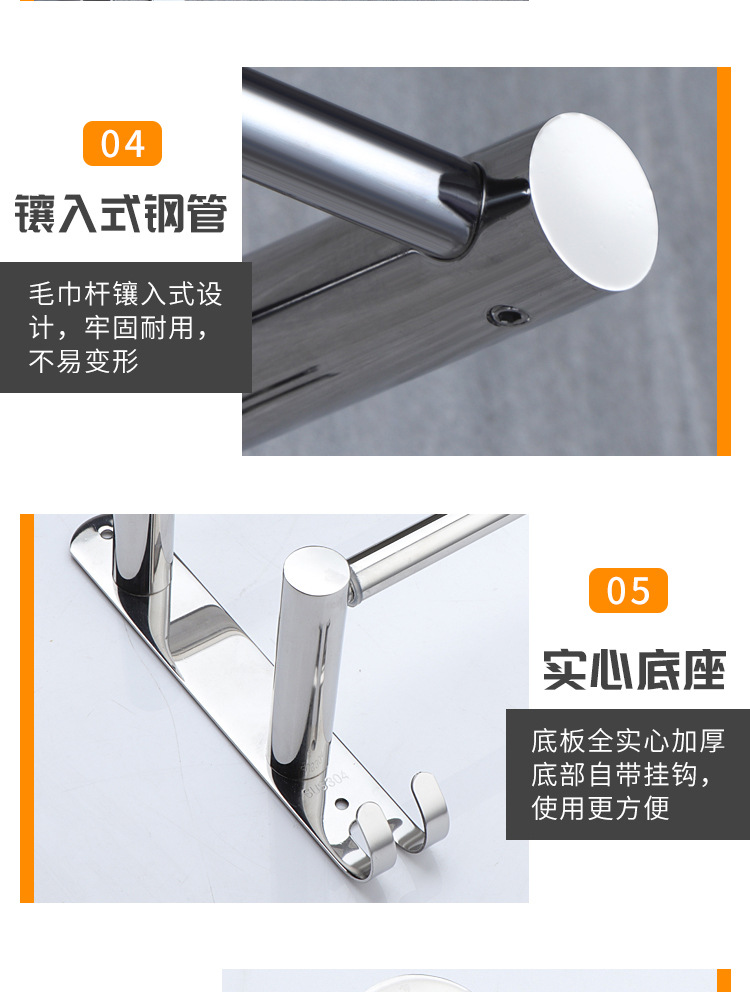 04

镶入式钢管

毛巾杆镶入式设计，牢固耐用，不易变形

05

实心底座

底板全实心加厚底部自带挂钩，使用更方便