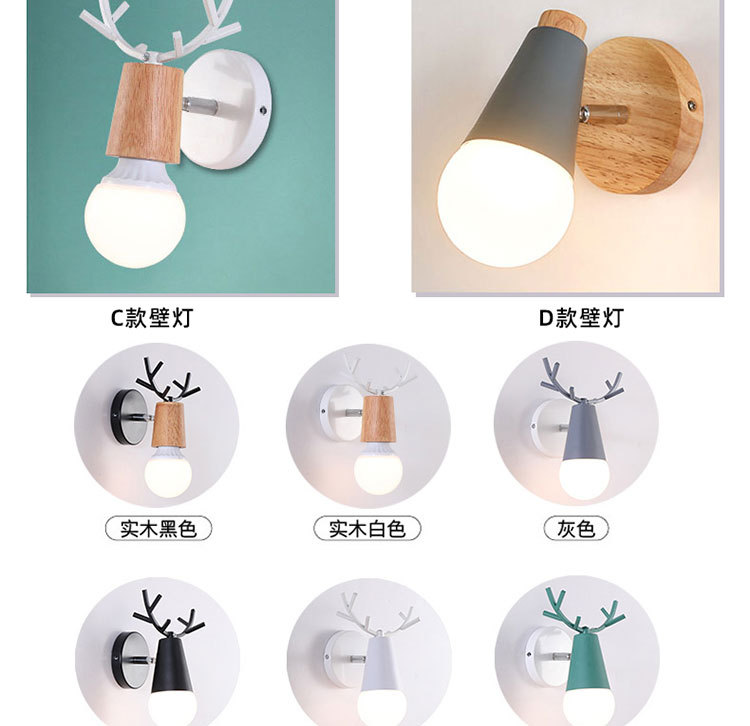 C款壁灯

D款壁灯

实木黑色

实木白色

灰色