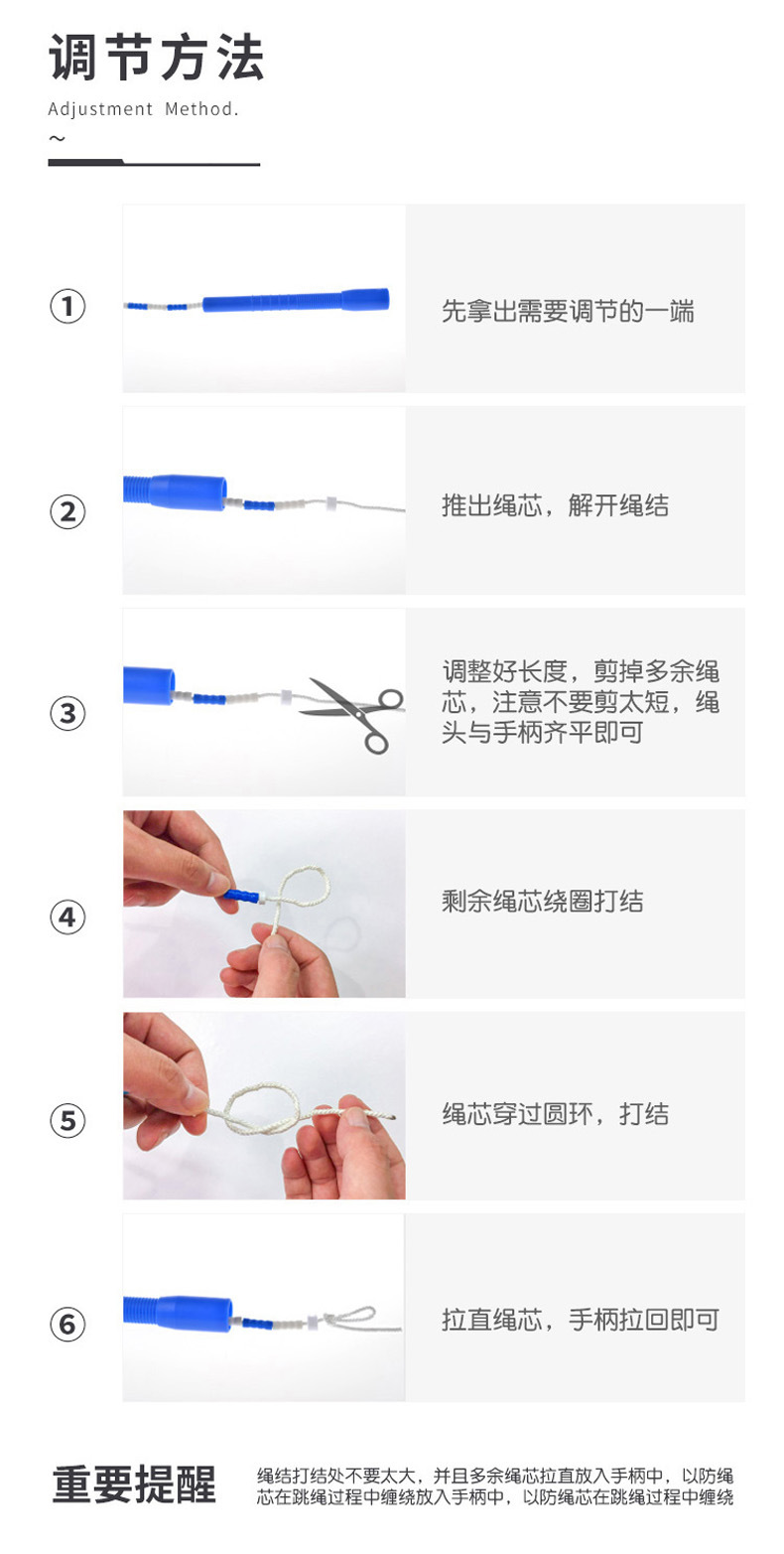 调节方法

Adjustment Method.

~

①

先拿出需要调节的一端

②

推出绳芯，解开绳结

③

调整好长度，剪掉多余绳芯，注意不要剪太短，绳头与手柄齐平即可

④

剩余绳芯绕圈打结

⑤

绳芯穿过圆环，打结

⑥

拉直绳芯，手柄拉回即可

重要提醒

绳结打结处不要太大，并且多余绳芯拉直放入手柄中，以防绳芯在跳绳过程中缠绕放入手柄中，以防绳芯在跳绳过程中缠绕