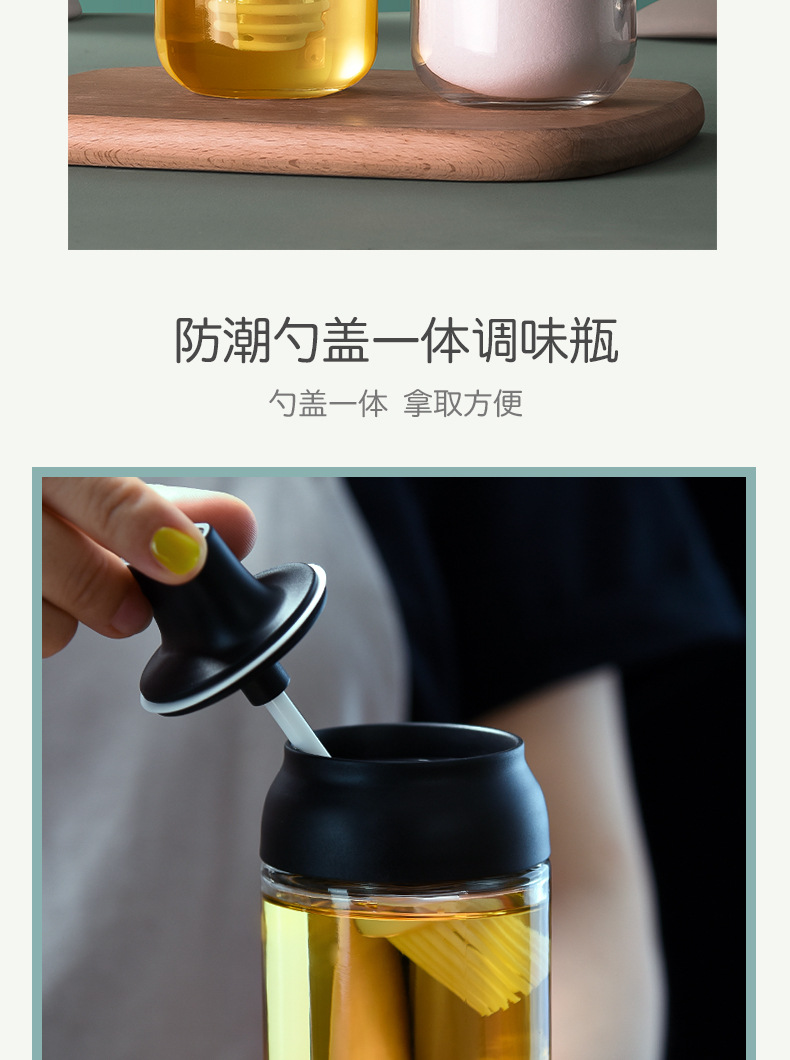 防潮勺盖一体调味瓶

勺盖一体 拿取方便