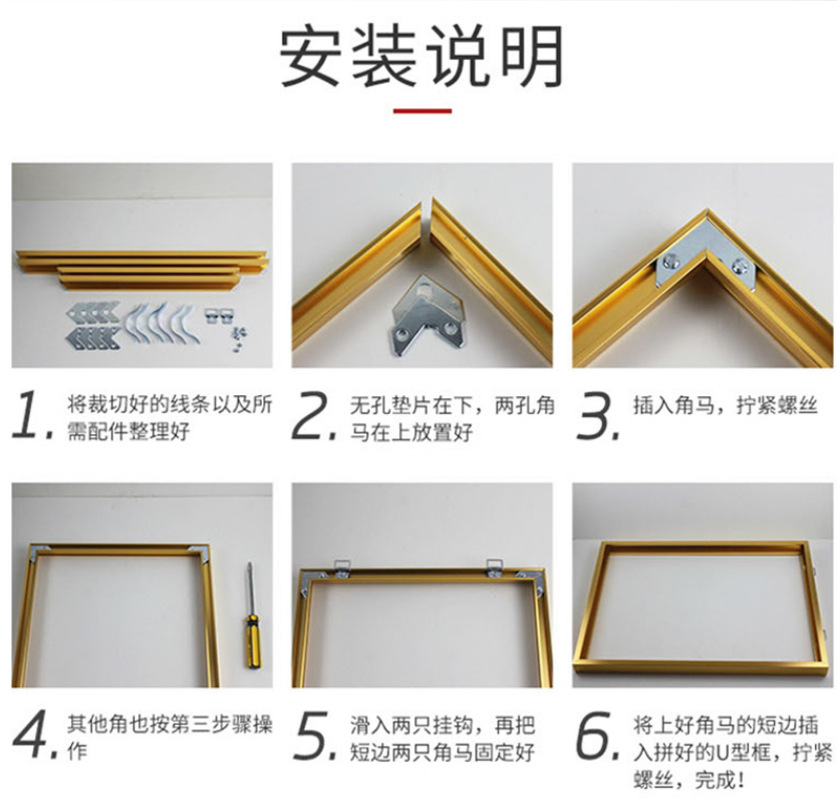 安装说明

1. 将裁切好的线条以及所需配件整理好

2. 无孔垫片在下，两孔角马在上放置好

3. 插入角马，拧紧螺丝

4. 其他角也按第三步骤操作

5. 滑入两只挂钩，再把短边两只角马固定好

6. 将上好角马的短边插入拼好的U型框，拧紧螺丝，完成！