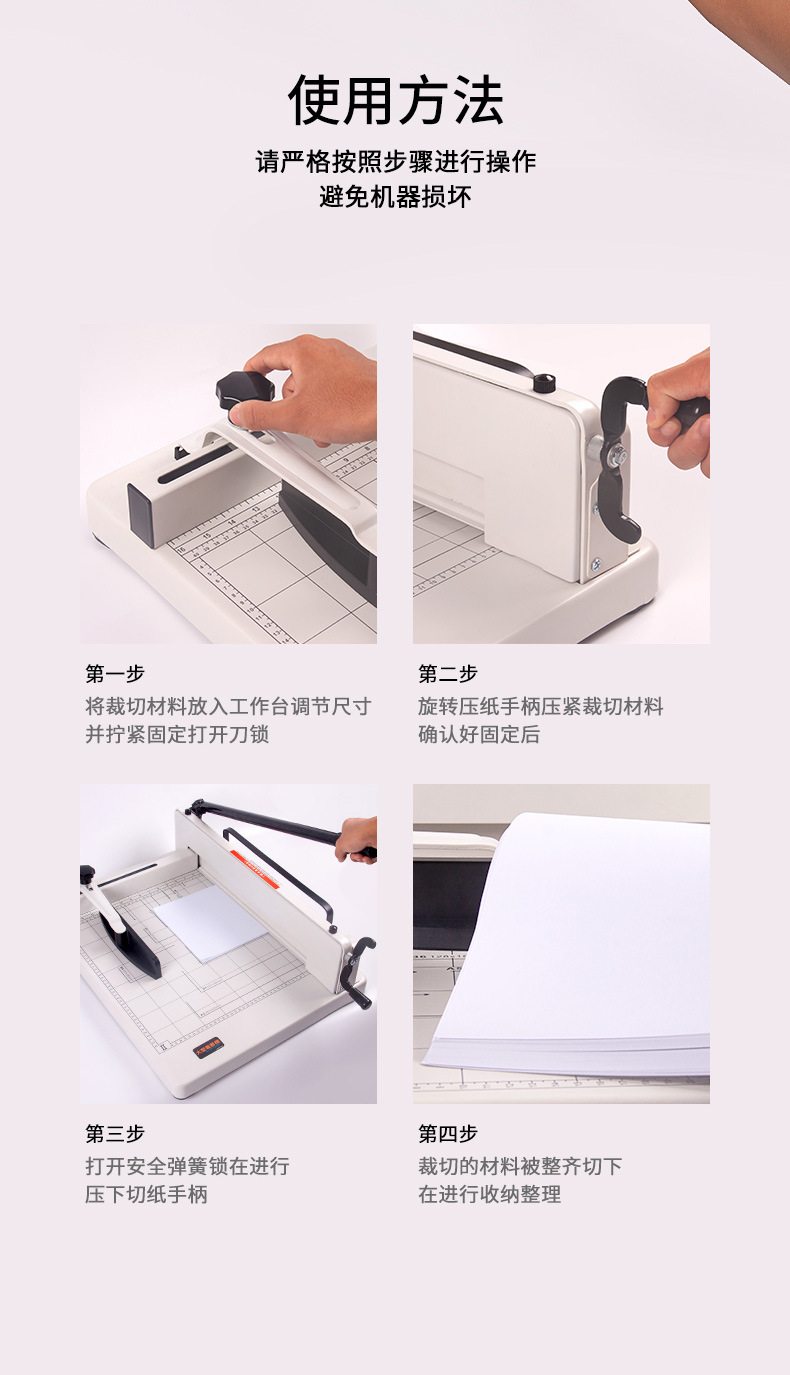 使用方法

请严格按照步骤进行操作
避免机器损坏

第一步
将裁切材料放入工作台调节尺寸
并拧紧固定打开刀锁

第二步
旋转压纸手柄压紧裁切材料
确认好固定后

第三步
打开安全弹簧锁在进行
压下切纸手柄

第四步
裁切的材料被整齐切下
在进行收纳整理