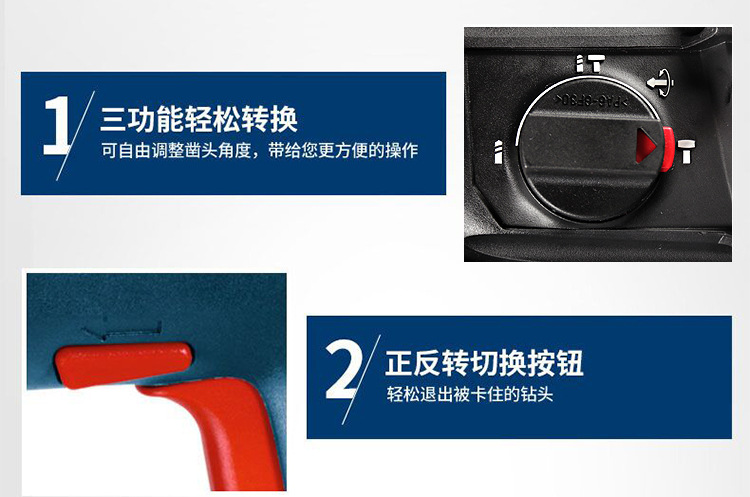 1

三功能轻松转换

可自由调整凿头角度，带给您更方便的操作

>PA6-GF30<

2

正反转切换按钮

轻松退出被卡住的钻头