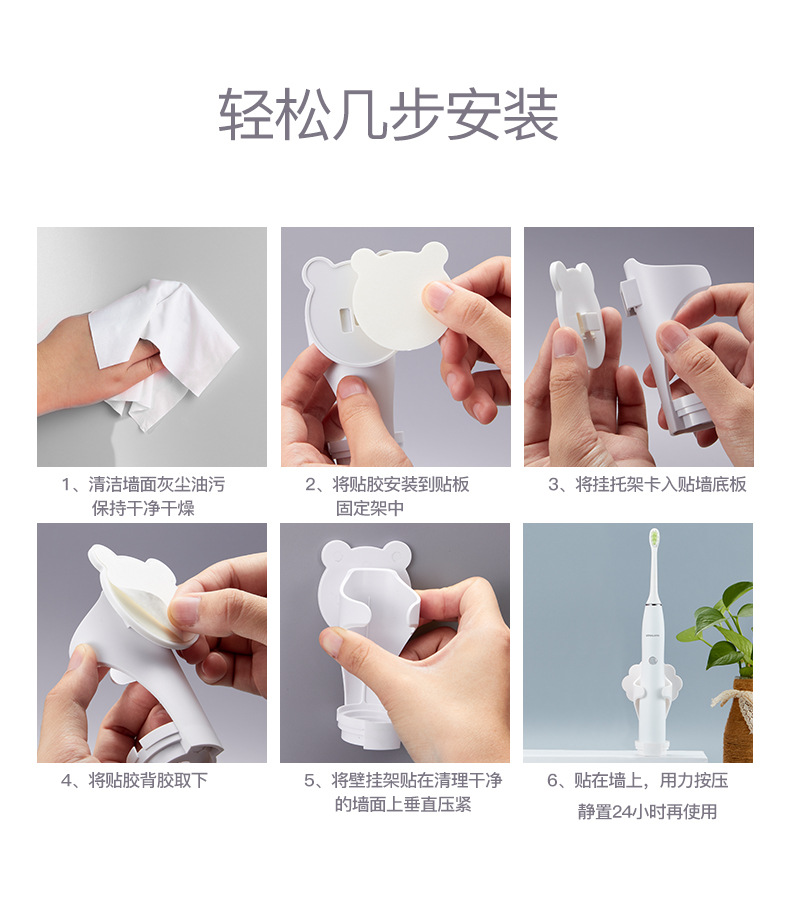 轻松几步安装

1、清洁墙面灰尘油污
保持干净干燥

2、将贴胶安装到贴板
固定架中

3、将挂托架卡入贴墙底板

4、将贴胶背胶取下

5、将壁挂架贴在清理干净
的墙面上垂直压紧

6、贴在墙上，用力按压
静置24小时再使用