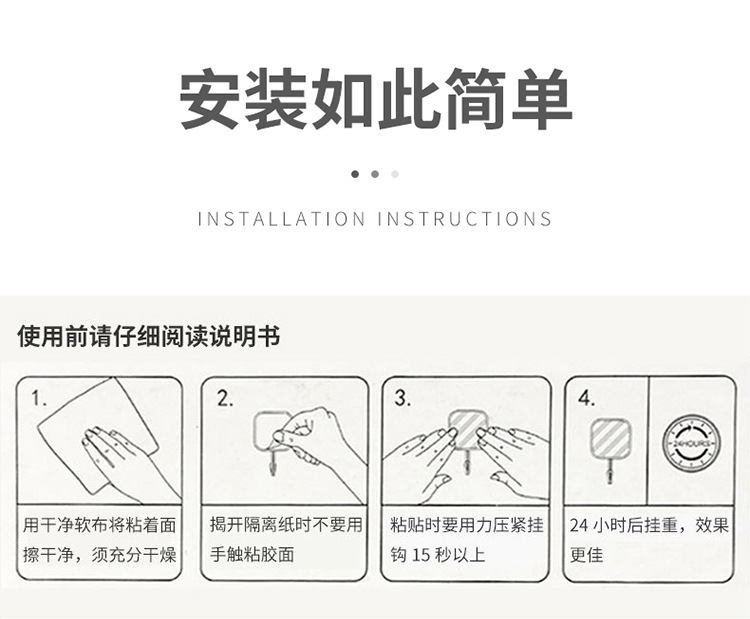 安装如此简单

INSTALLATION INSTRUCTIONS

使用前请仔细阅读说明书

1.

用干净软布将粘着面擦干净，须充分干燥

2.

揭开隔离纸时不要用手触粘胶面

3.

粘贴时要用力压紧挂钩 15 秒以上

4.

24HOURS

24 小时后挂重，效果更佳