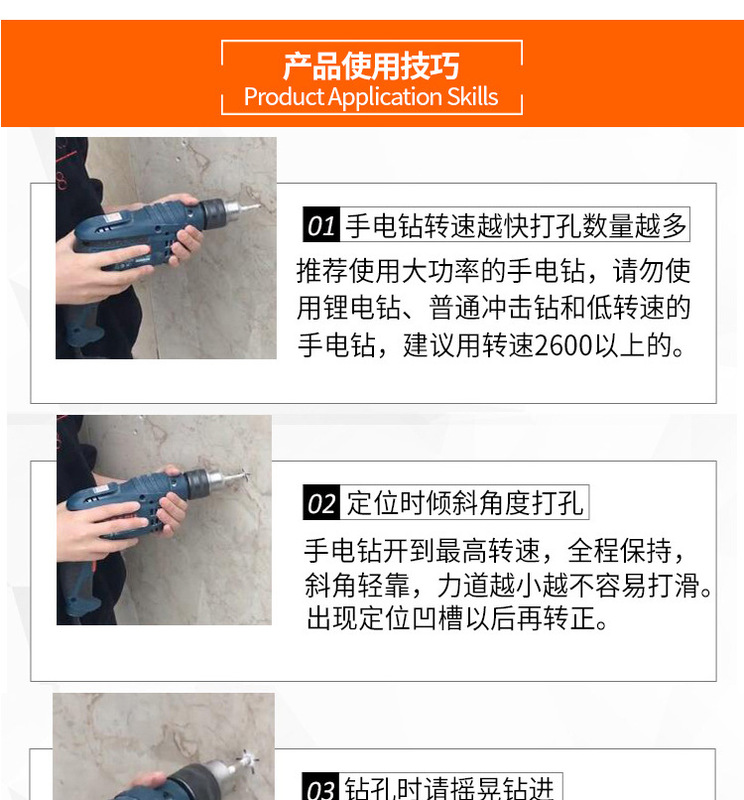 产品使用技巧
Product Application Skills

01 手电钻转速越快打孔数量越多
推荐使用大功率的手电钻，请勿使用锂电钻、普通冲击钻和低转速的手电钻，建议用转速2600以上的。

02 定位时倾斜角度打孔
手电钻开到最高转速，全程保持，斜角轻靠，力道越小越不容易打滑。出现定位凹槽以后再转正。

03 钻孔时请摇晃钻进