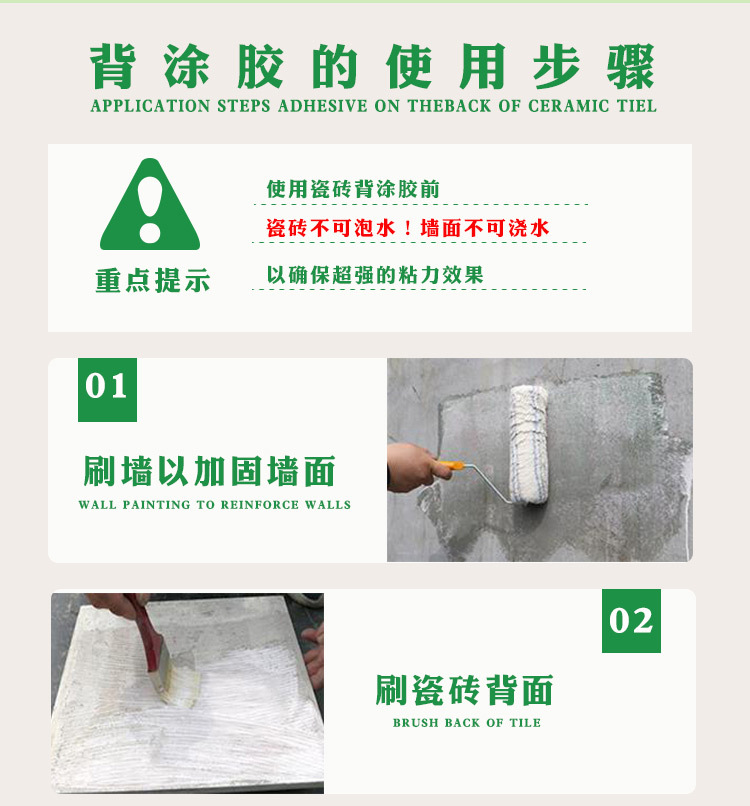 背涂胶的使用步骤
APPLICATION STEPS ADHESIVE ON THEBACK OF CERAMIC TIEL

重点提示

使用瓷砖背涂胶前
瓷砖不可泡水！墙面不可浇水
以确保超强的粘力效果

01
刷墙以加固墙面
WALL PAINTING TO REINFORCE WALLS

02
刷瓷砖背面
BRUSH BACK OF TILE