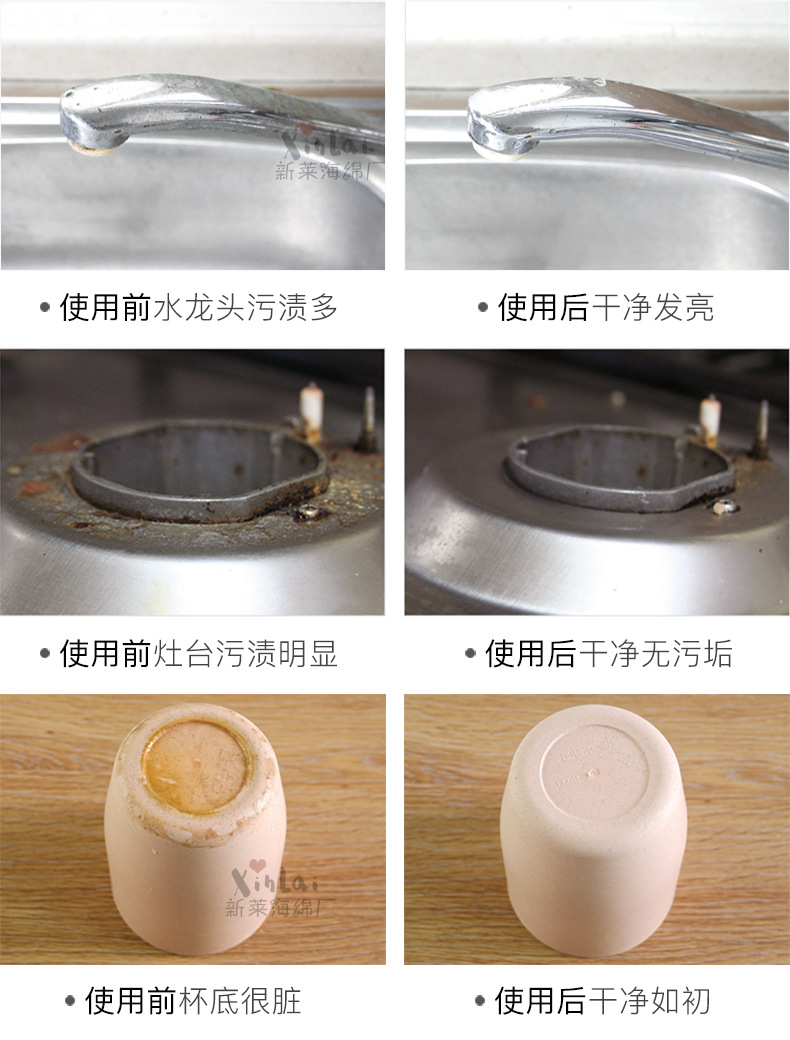 Xinlai
新莱海绵厂

• 使用前水龙头污渍多

• 使用后干净发亮

• 使用前灶台污渍明显

• 使用后干净无污垢

Xinlai
新莱海绵厂

• 使用前杯底很脏

• 使用后干净如初