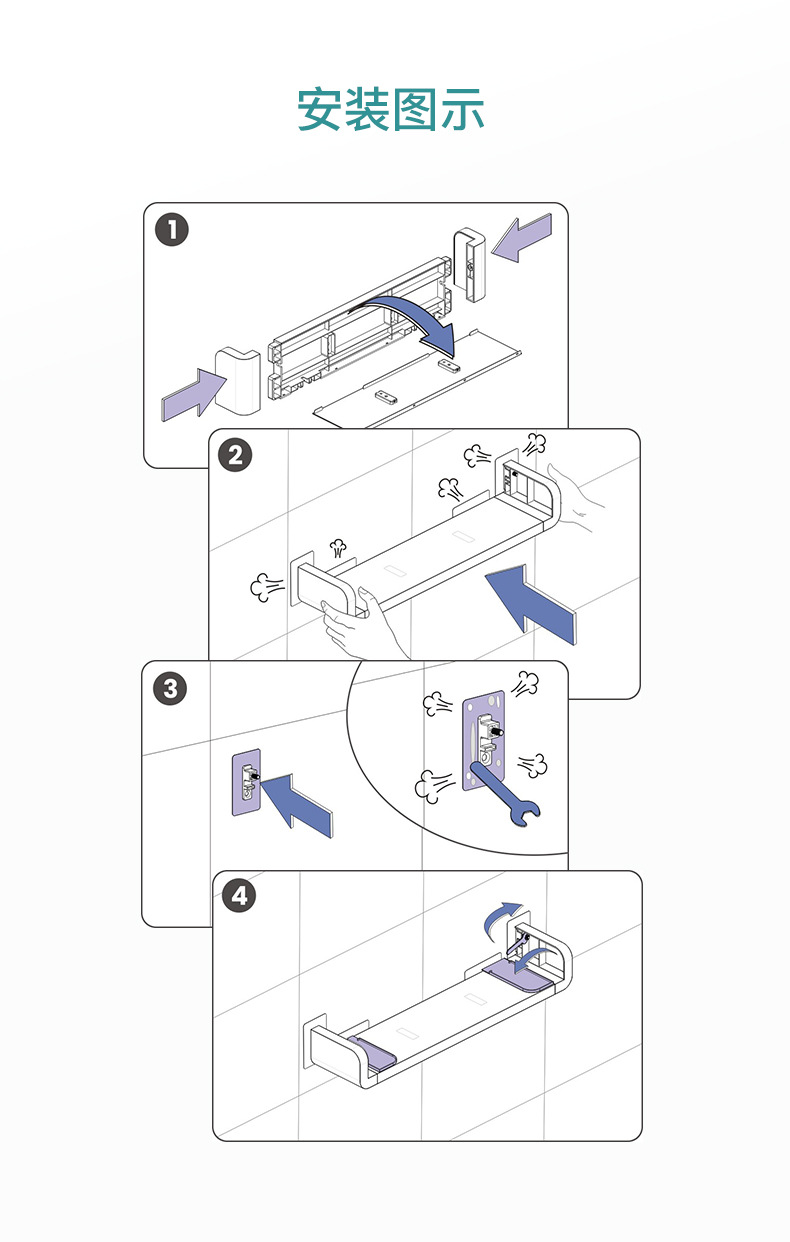 安装图示

1

2

3

4