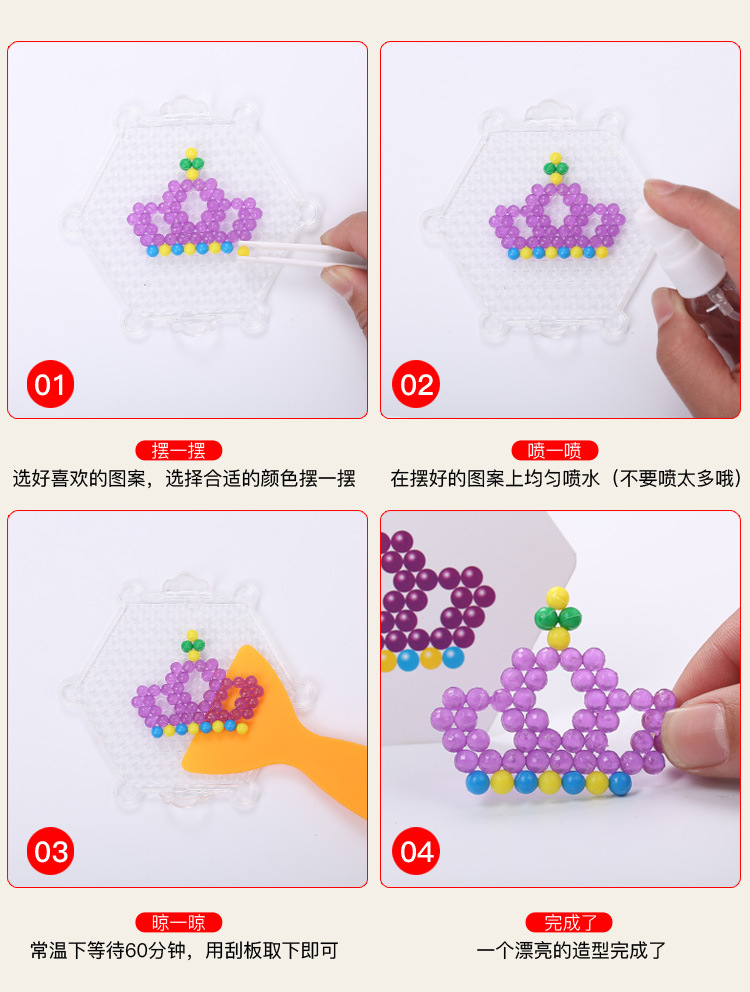 01

摆一摆

选好喜欢的图案，选择合适的颜色摆一摆

02

喷一喷

在摆好的图案上均匀喷水（不要喷太多哦）

03

晾一晾

常温下等待60分钟，用刮板取下即可

04

完成了

一个漂亮的造型完成了