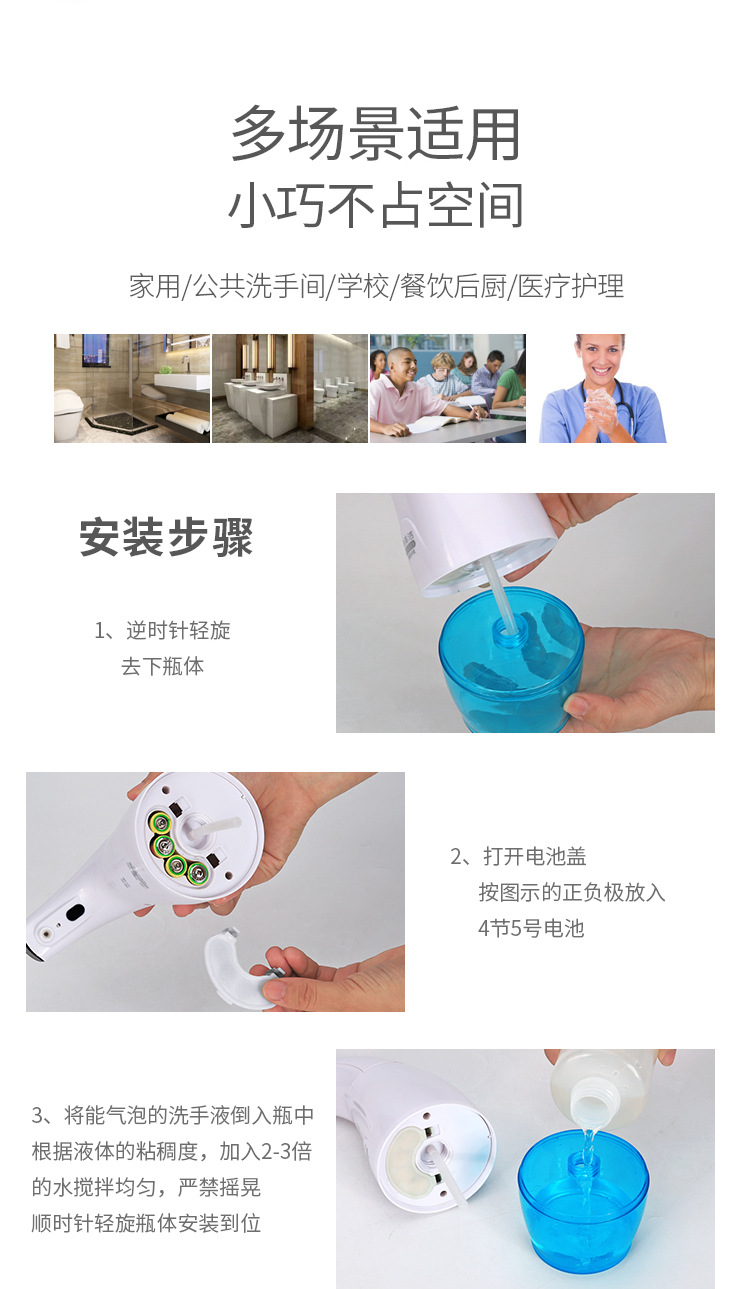 多场景适用
小巧不占空间

家用/公共洗手间/学校/餐饮后厨/医疗护理

安装步骤

1、逆时针轻旋
去下瓶体

2、打开电池盖
按图示的正负极放入
4节5号电池

3、将能气泡的洗手液倒入瓶中
根据液体的粘稠度，加入2-3倍
的水搅拌均匀，严禁摇晃
顺时针轻旋瓶体安装到位