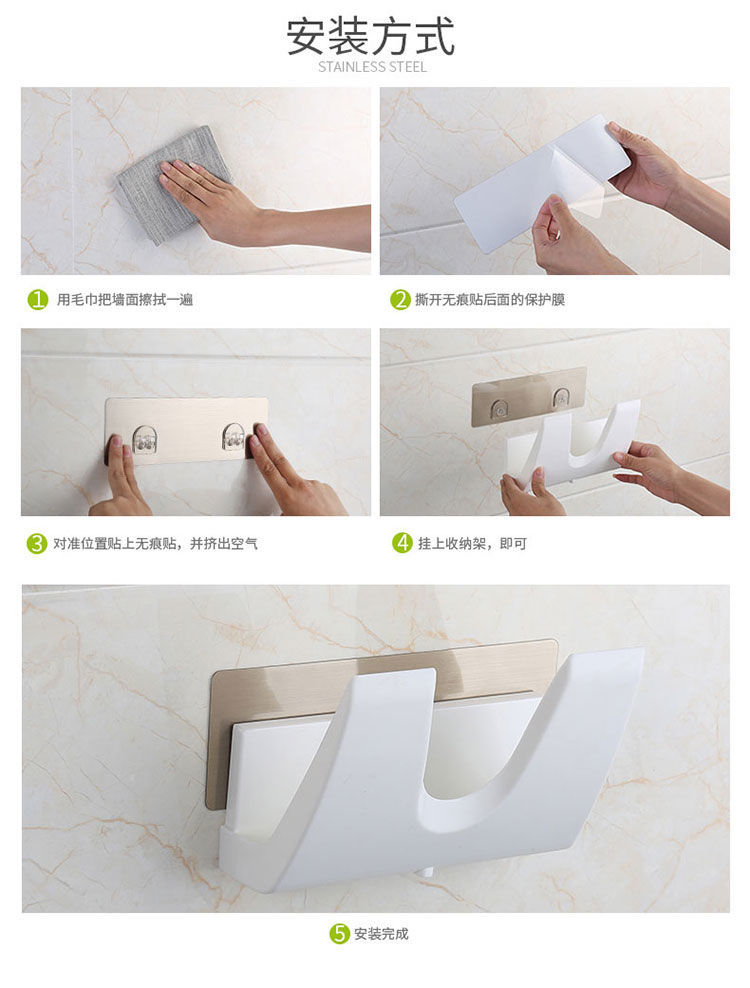 安装方式
STAINLESS STEEL

1 用毛巾把墙面擦拭一遍

2 撕开无痕贴后面的保护膜

3 对准位置贴上无痕贴，并挤出空气

4 挂上收纳架，即可

5 安装完成