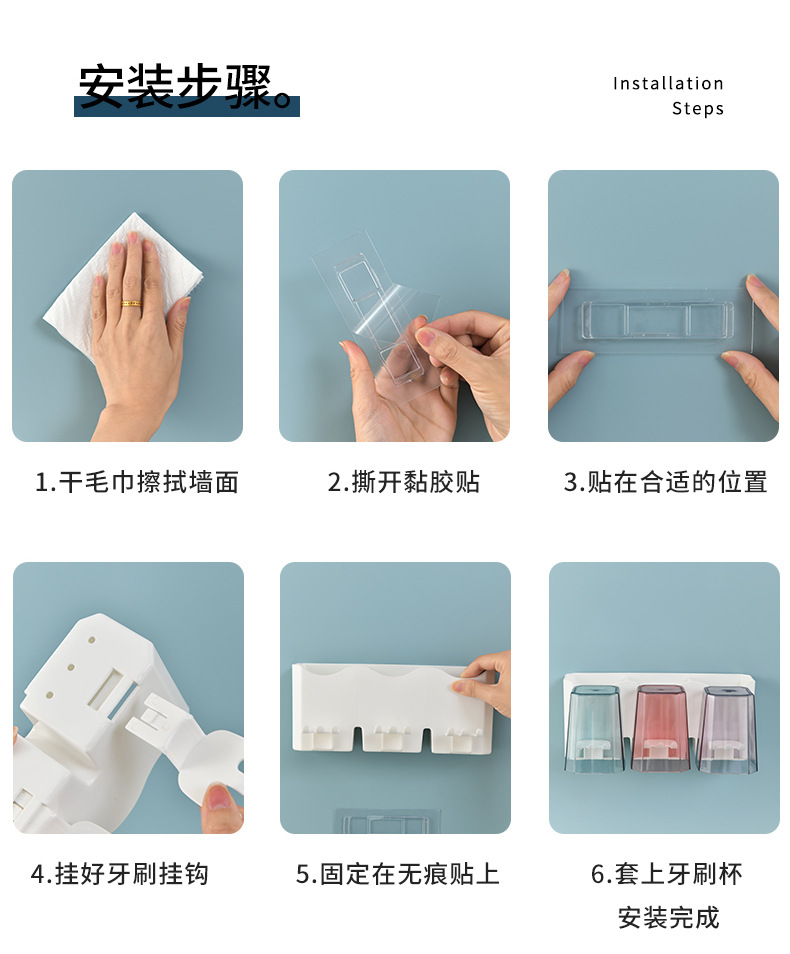 安装步骤。

Installation Steps

1.干毛巾擦拭墙面

2.撕开黏胶贴

3.贴在合适的位置

4.挂好牙刷挂钩

5.固定在无痕贴上

6.套上牙刷杯
安装完成