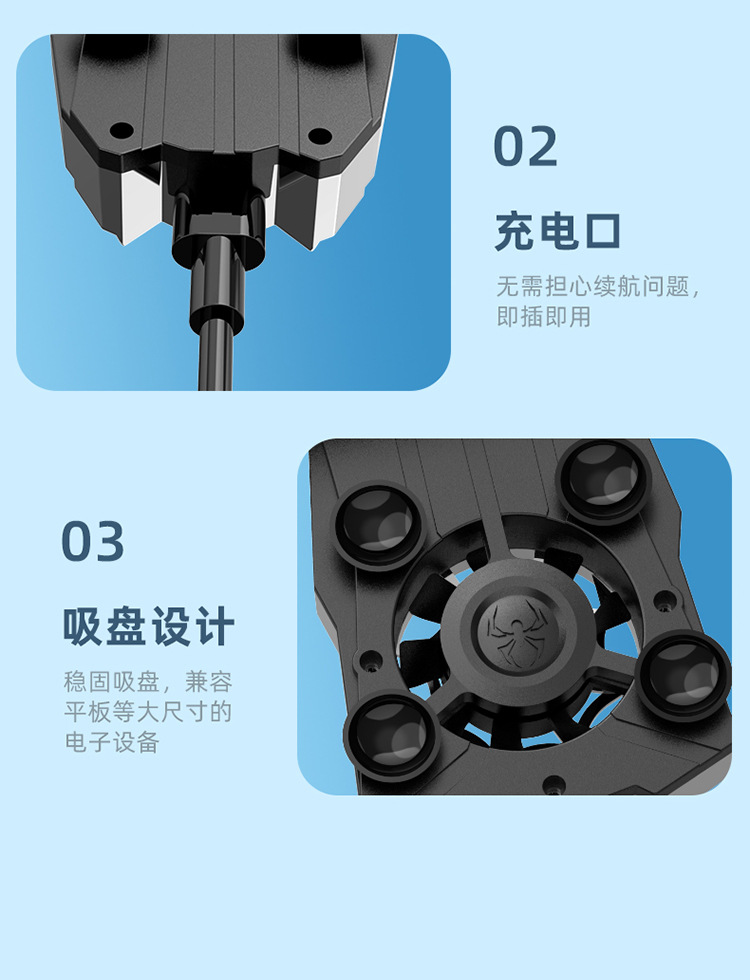 02

充电口

无需担心续航问题，即插即用

03

吸盘设计

稳固吸盘，兼容平板等大尺寸的电子设备