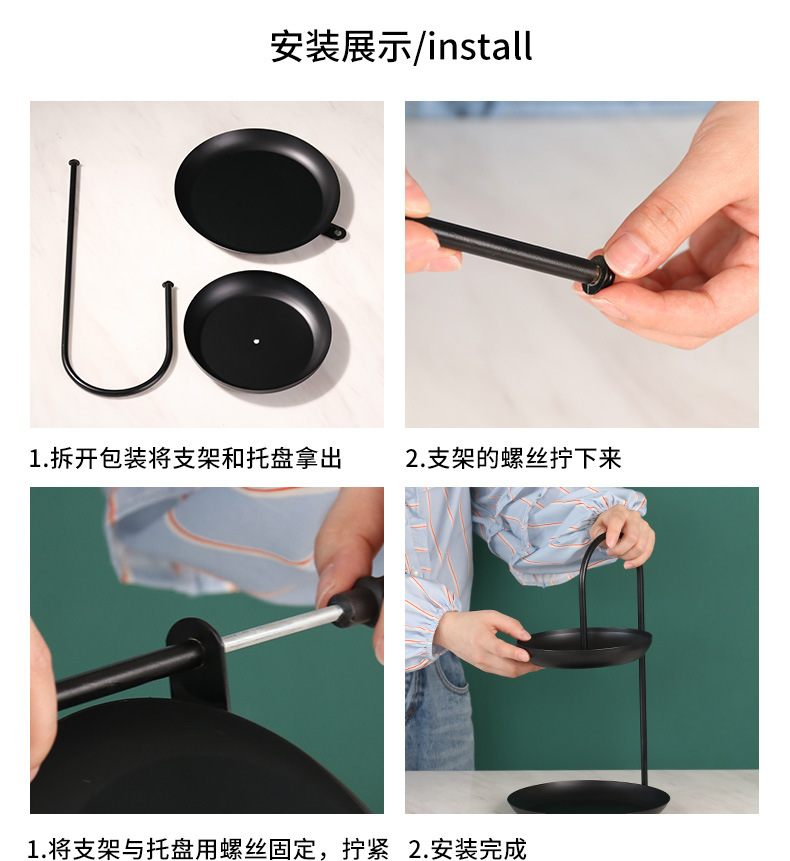 安装展示/install

1.拆开包装将支架和托盘拿出

2.支架的螺丝拧下来

1.将支架与托盘用螺丝固定，拧紧

2.安装完成