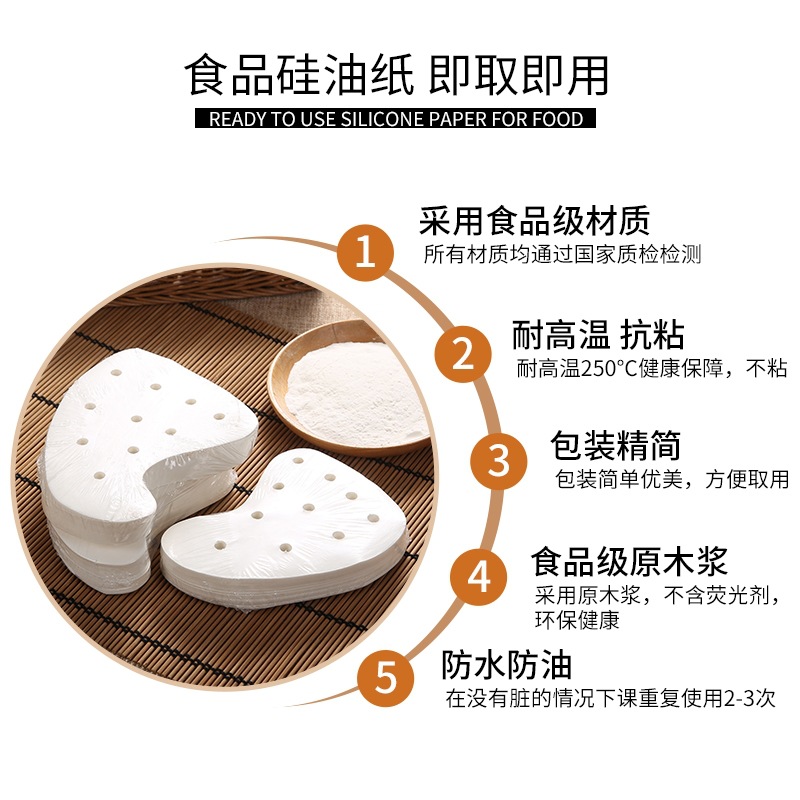 食品硅油纸 即取即用

READY TO USE SILICONE PAPER FOR FOOD

1
采用食品级材质
所有材质均通过国家质检检测

2
耐高温 抗粘
耐高温250°C健康保障，不粘

3
包装精简
包装简单优美，方便取用

4
食品级原木浆
采用原木浆，不含荧光剂，环保健康

5
防水防油
在没有脏的情况下课重复使用2-3次