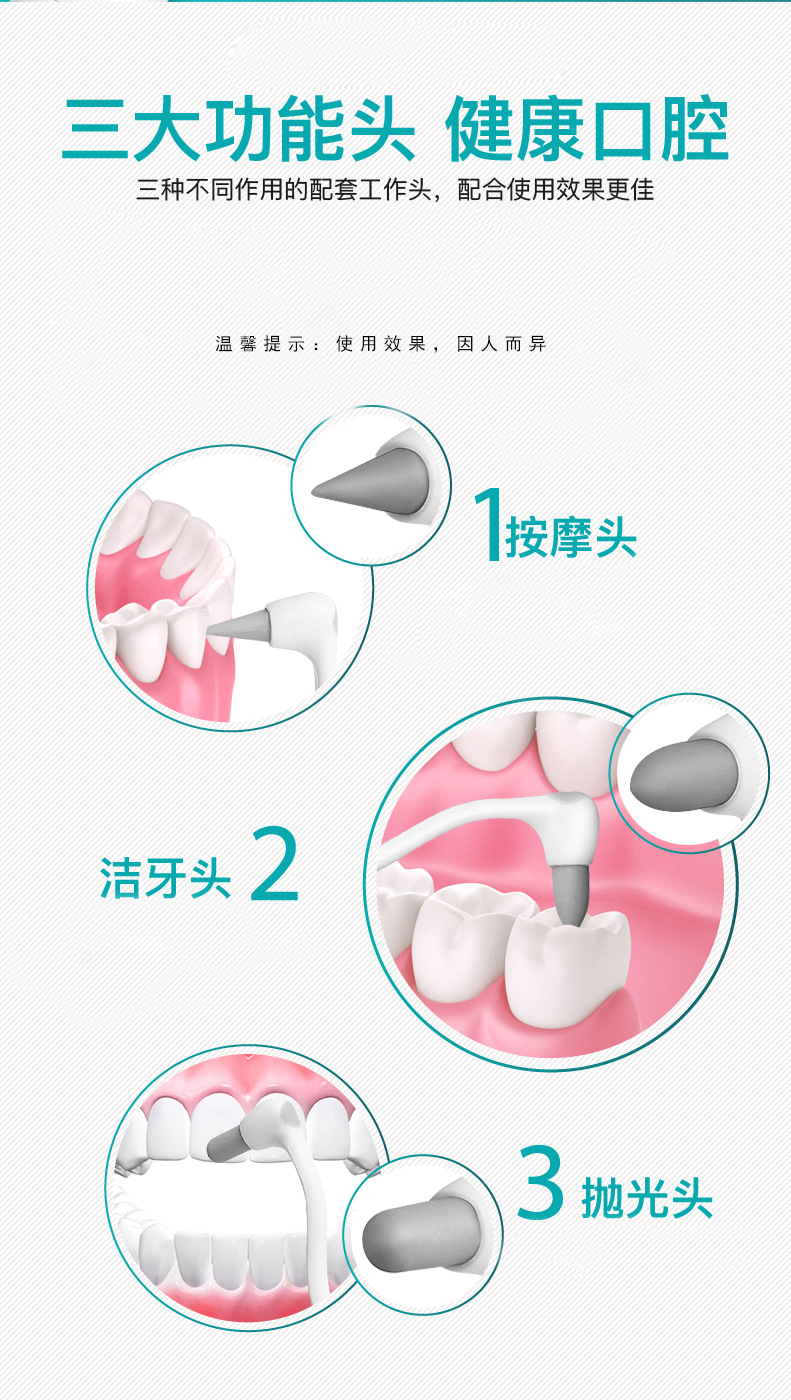 三大功能头 健康口腔

三种不同作用的配套工作头，配合使用效果更佳

温馨提示：使用效果，因人而异

1 按摩头

洁牙头 2

3 抛光头