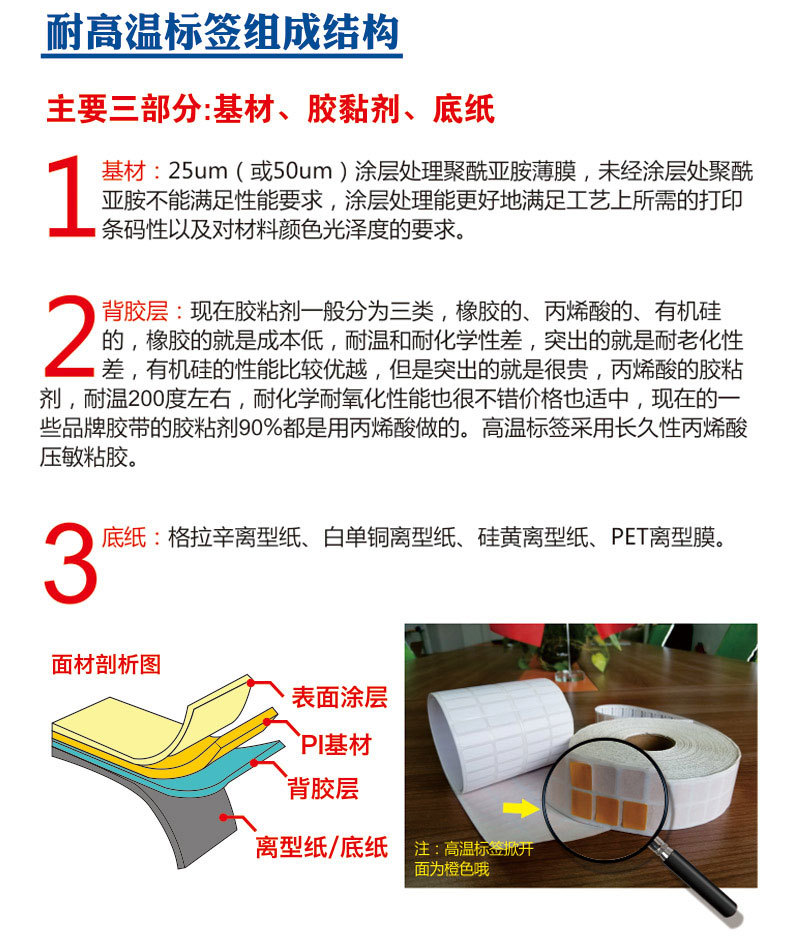 耐高温标签组成结构

主要三部分:基材、胶黏剂、底纸

1 基材：25um（或50um）涂层处理聚酰亚胺薄膜，未经涂层处聚酰亚胺不能满足性能要求，涂层处理能更好地满足工艺上所需的打印条码性以及对材料颜色光泽度的要求。

2 背胶层：现在胶粘剂一般分为三类，橡胶的、丙烯酸的、有机硅的，橡胶的就是成本低，耐温和耐化学性差，突出的就是耐老化性差，有机硅的性能比较优越，但是突出的就是很贵，丙烯酸的胶粘剂，耐温200度左右，耐化学耐氧化性能也很不错价格也适中，现在的一些品牌胶带的胶粘剂90%都是用丙烯酸做的。高温标签采用长久性丙烯酸压敏粘胶。

3 底纸：格拉辛离型纸、白单铜离型纸、硅黄离型纸、PET离型膜。

面材剖析图

表面涂层

PI基材

背胶层

离型纸/底纸

注：高温标签掀开面为橙色哦