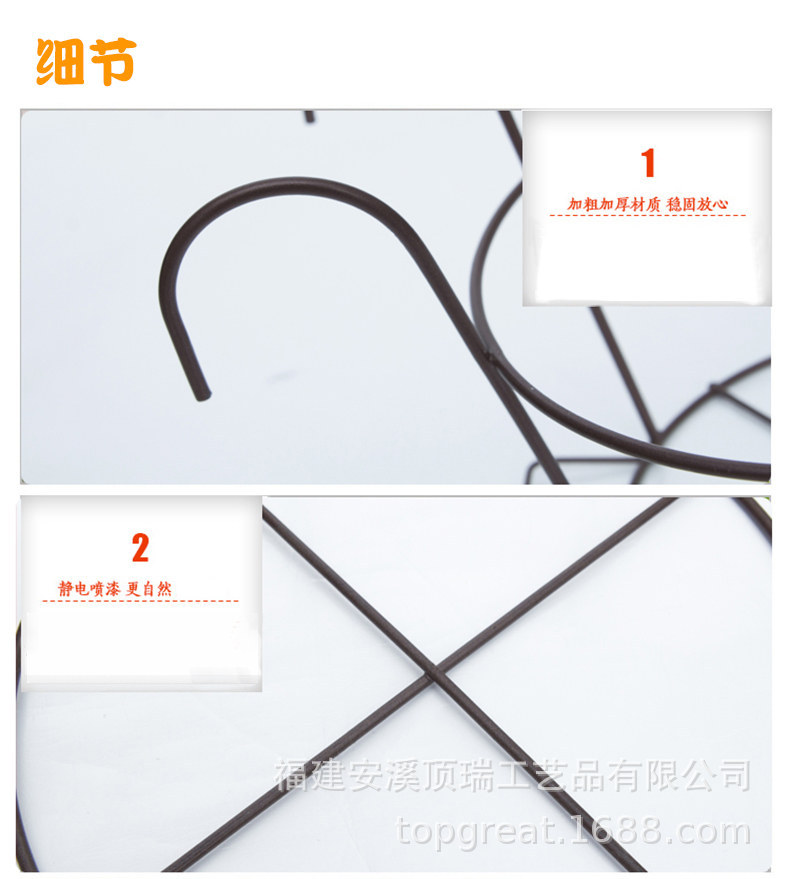 细节

1

加粗加厚材质 稳固放心

2

静电喷漆 更自然

福建安溪顶瑞工艺品有限公司
topgreat.1688.com